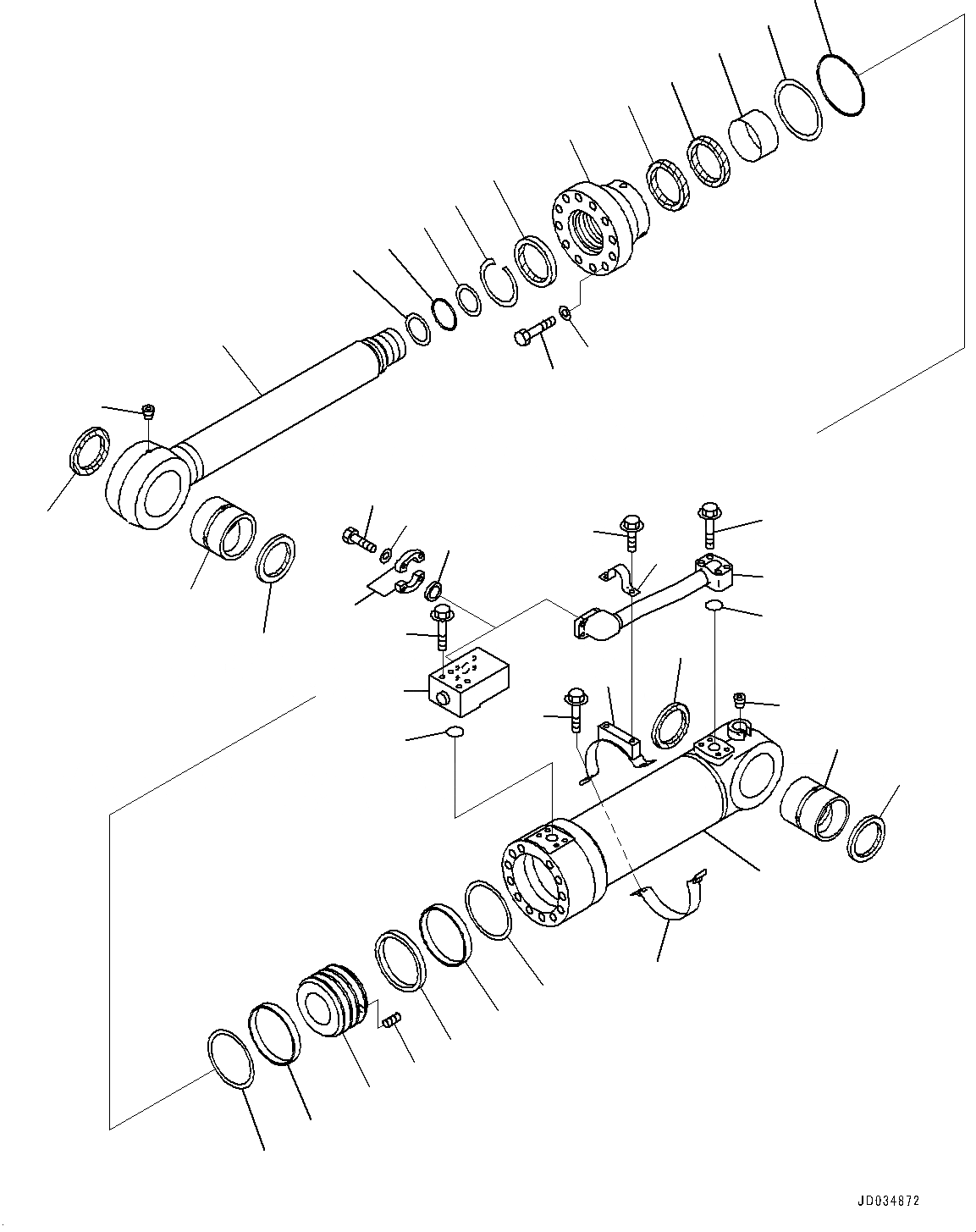 JD034872