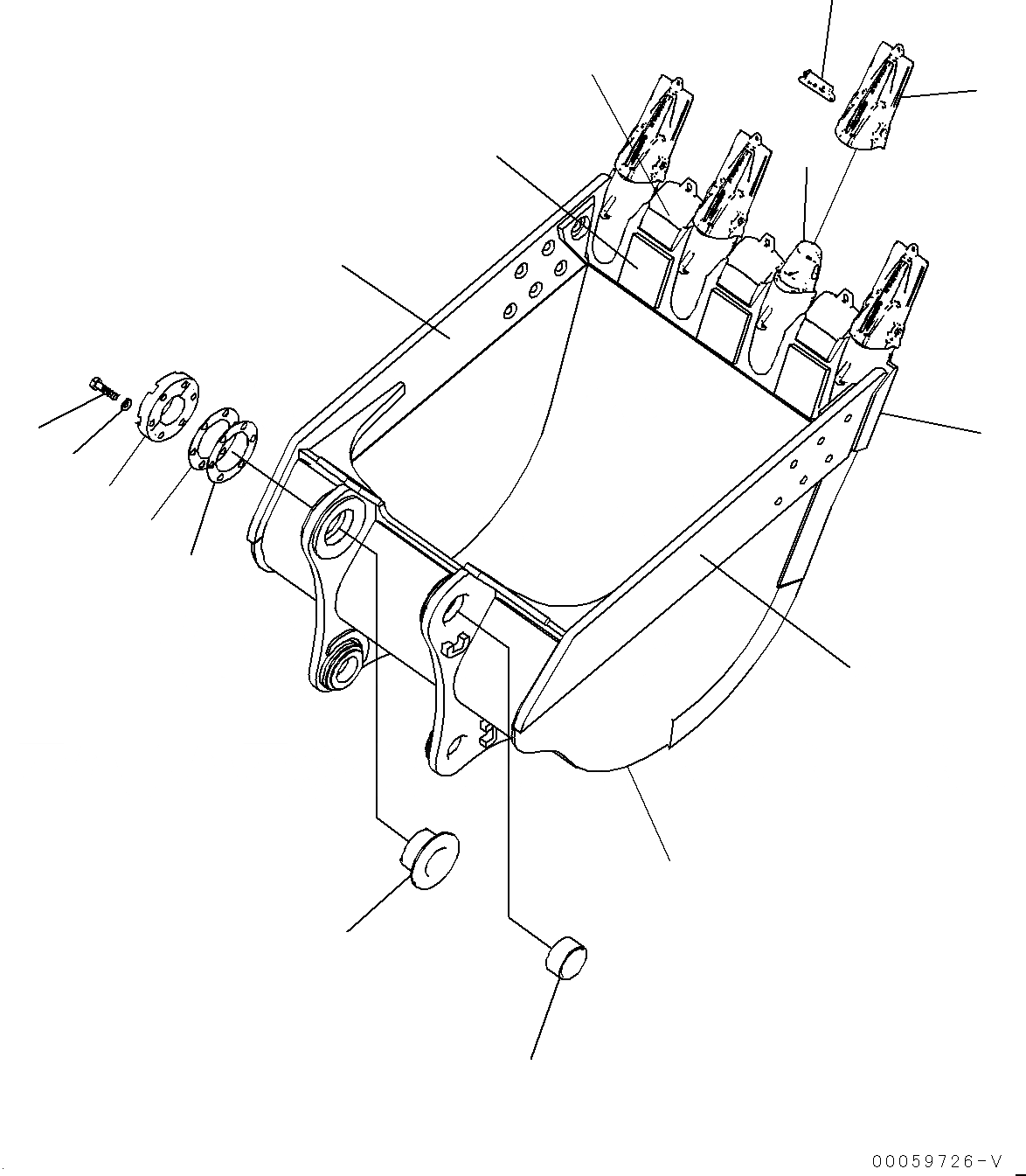 00059726-V