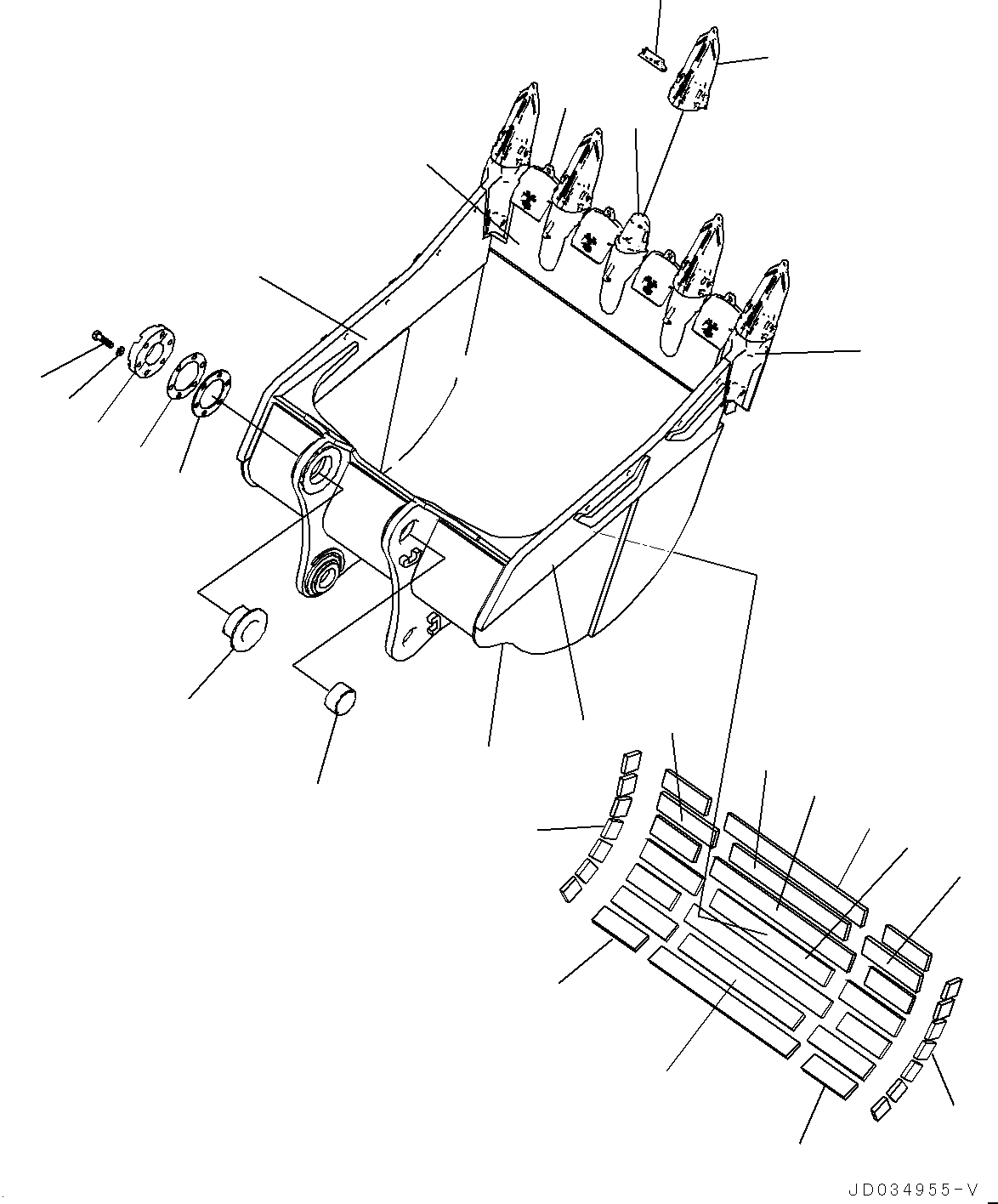 JD034955-V