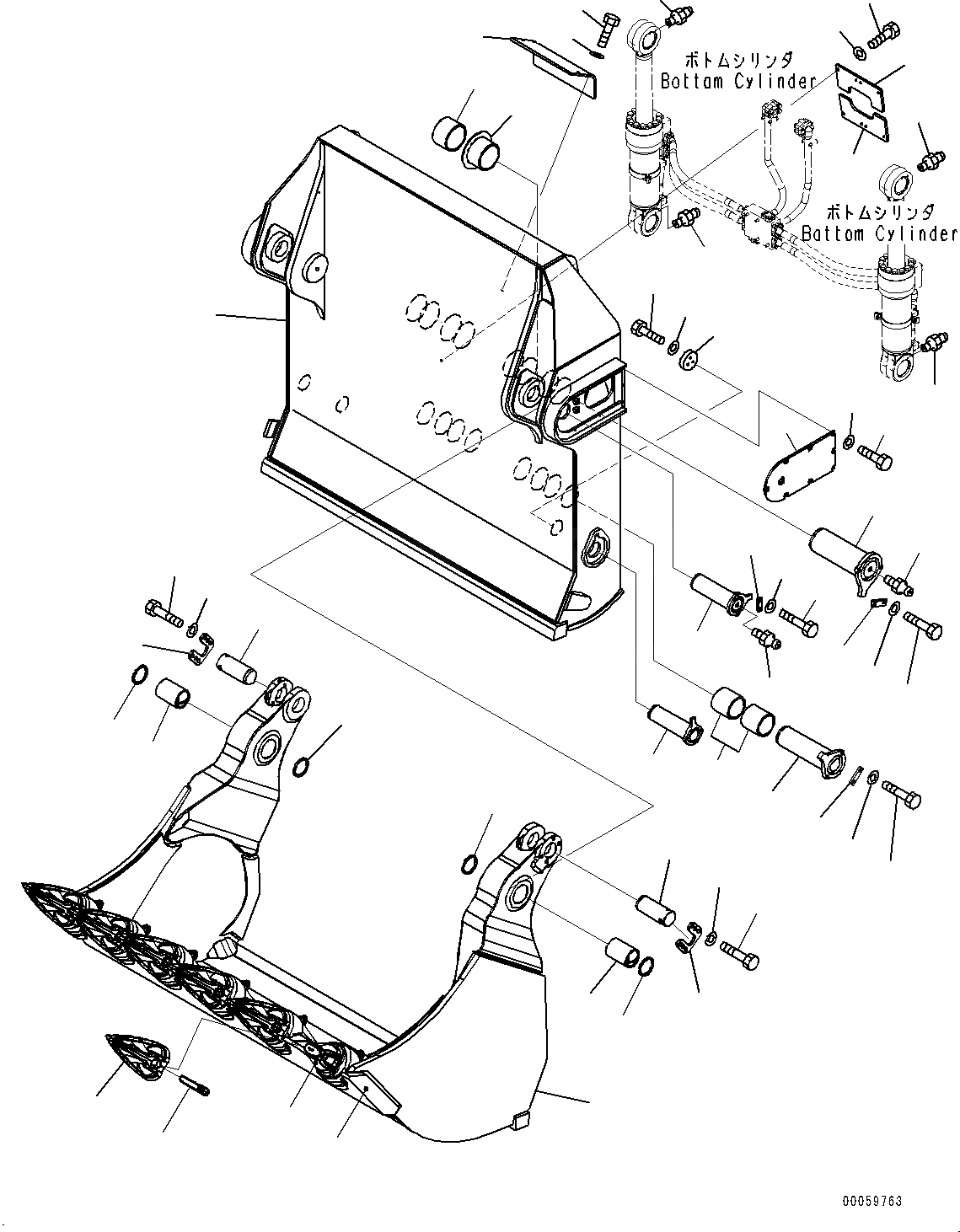 ボトムシリンダ
Bottam Cylinder

ボトムシリンダ
Bottam Cylinder

00059763