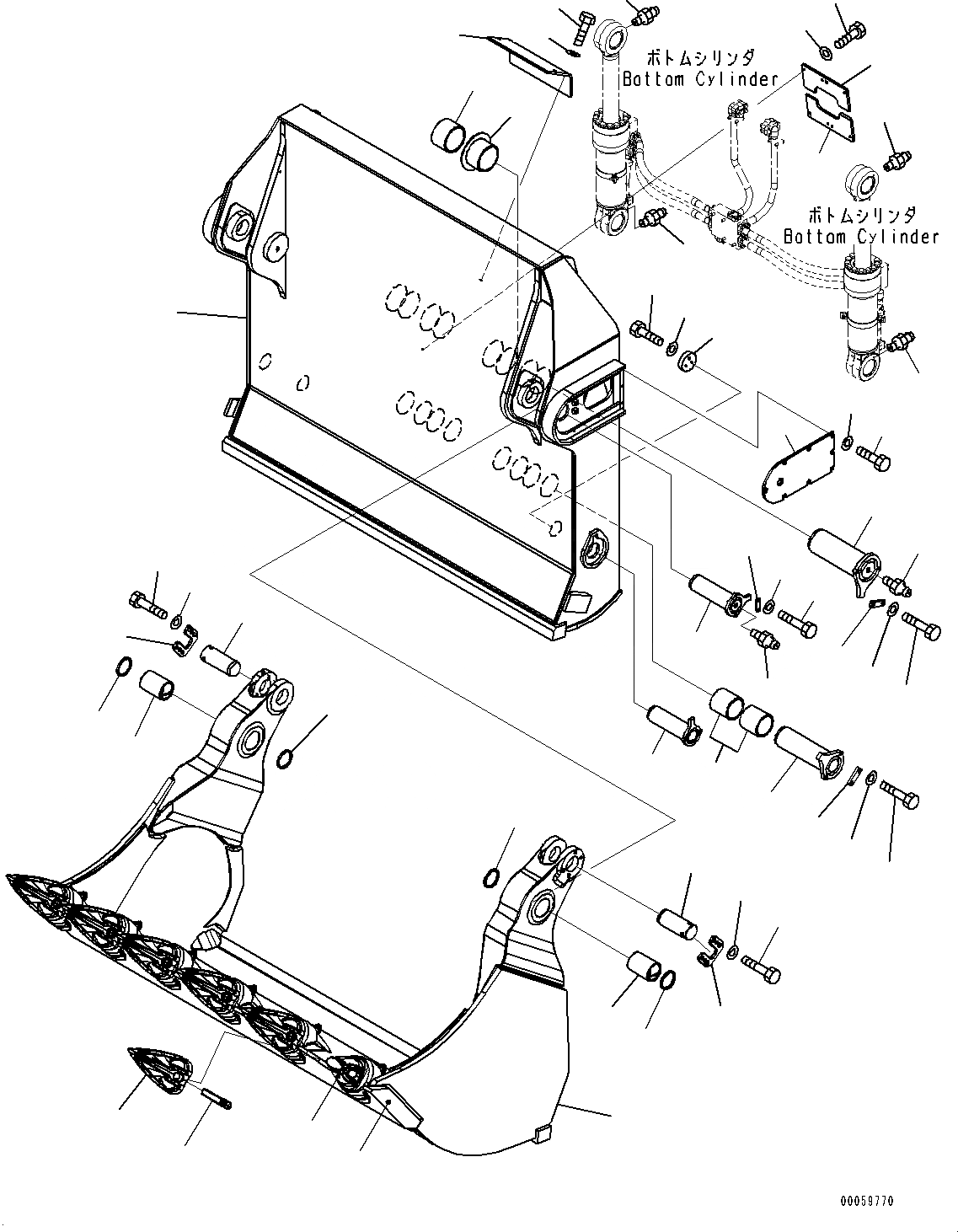 ボトムシリンダ
Bottom Cylinder

ボトムシリンダ
Bottom Cylinder

00059770