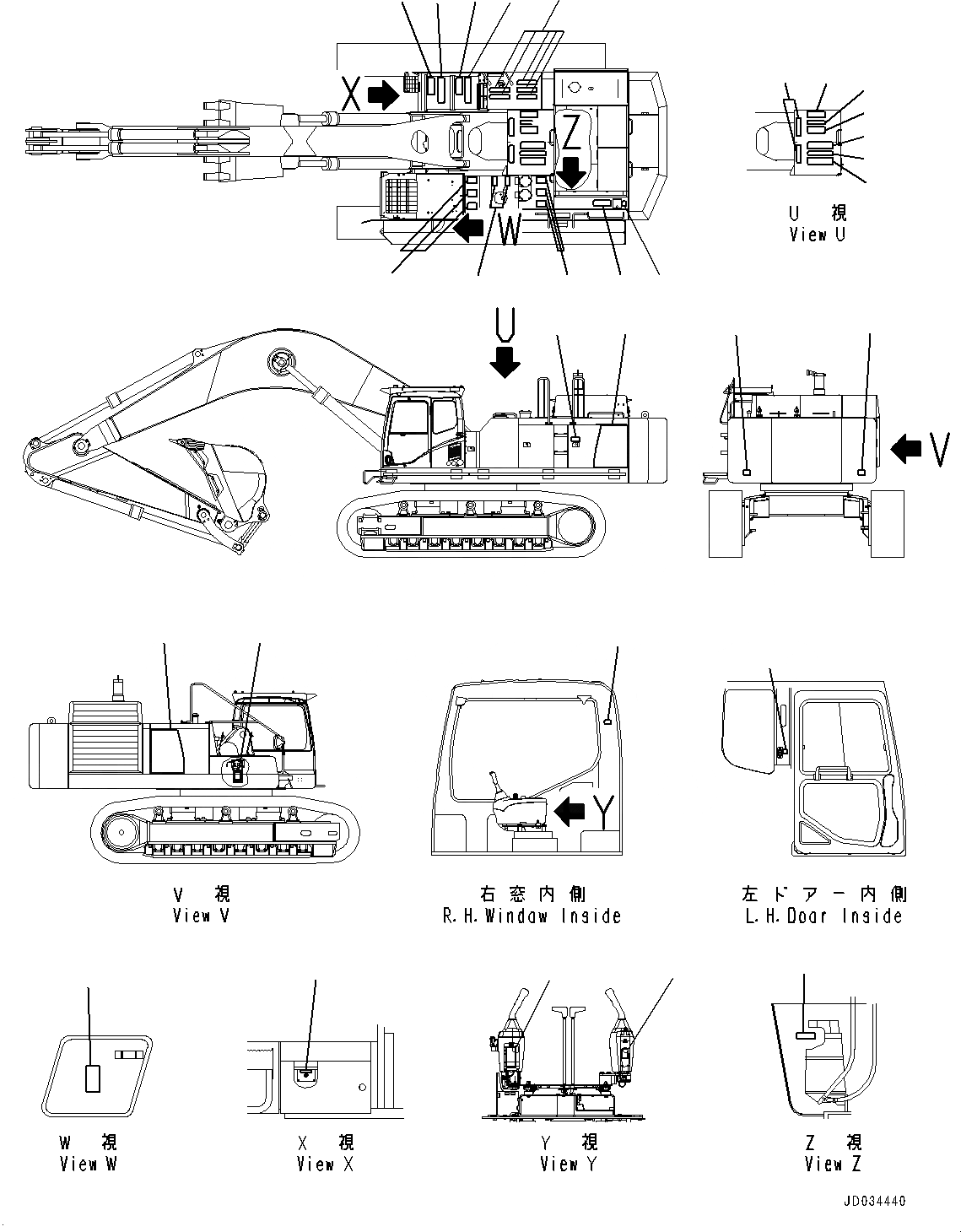 X
Z
W
U 視
View U
U
V
V 視
View V
Y
右窓内側
R.H.Window Inside
左ドアー内側
L.H.Door Inside
W 視
View W
X 視
View X
Y 視
View Y
Z 視
View Z
JD034440