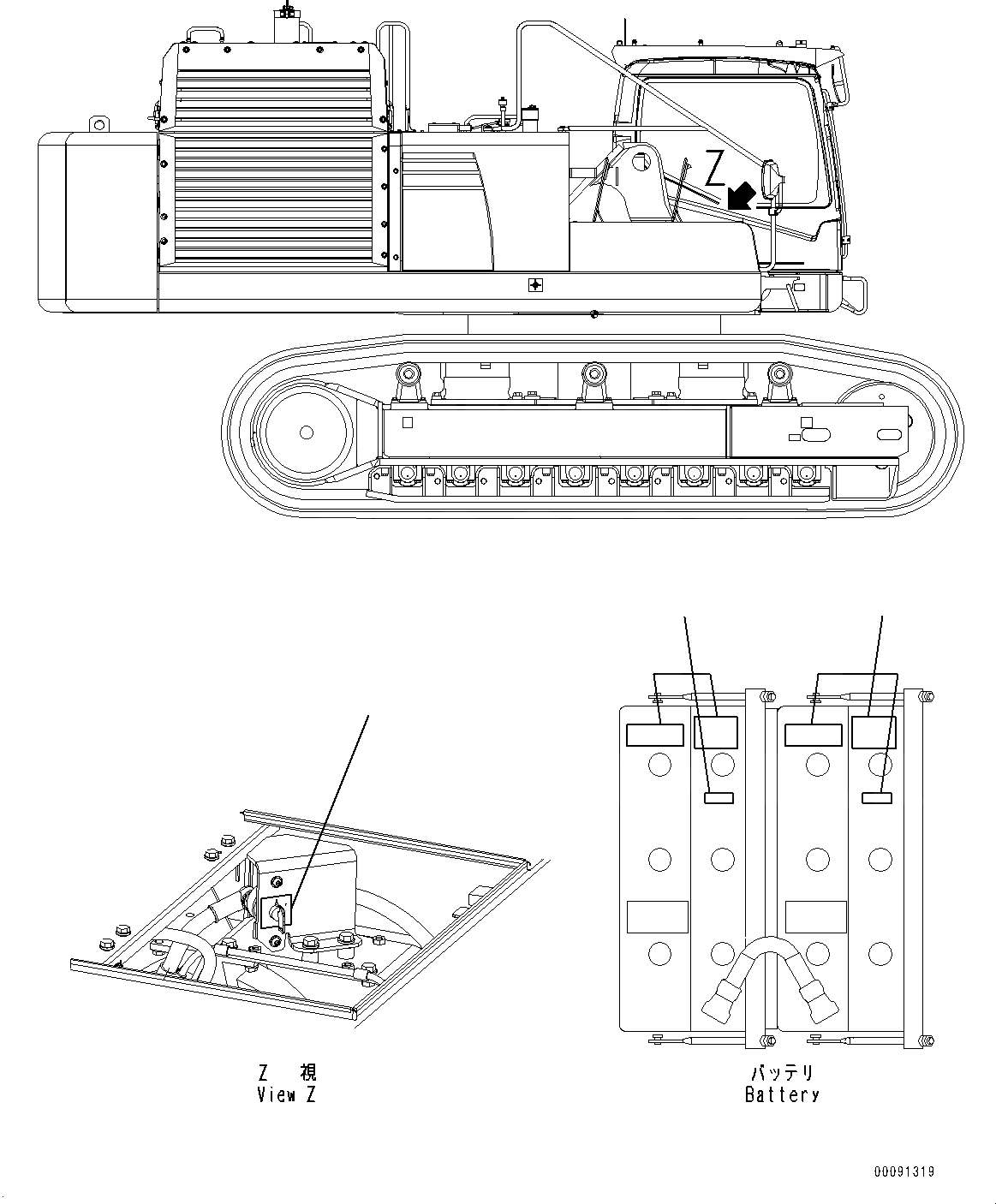 Z

Z 視
View Z

バッテリ
Battery

00091319