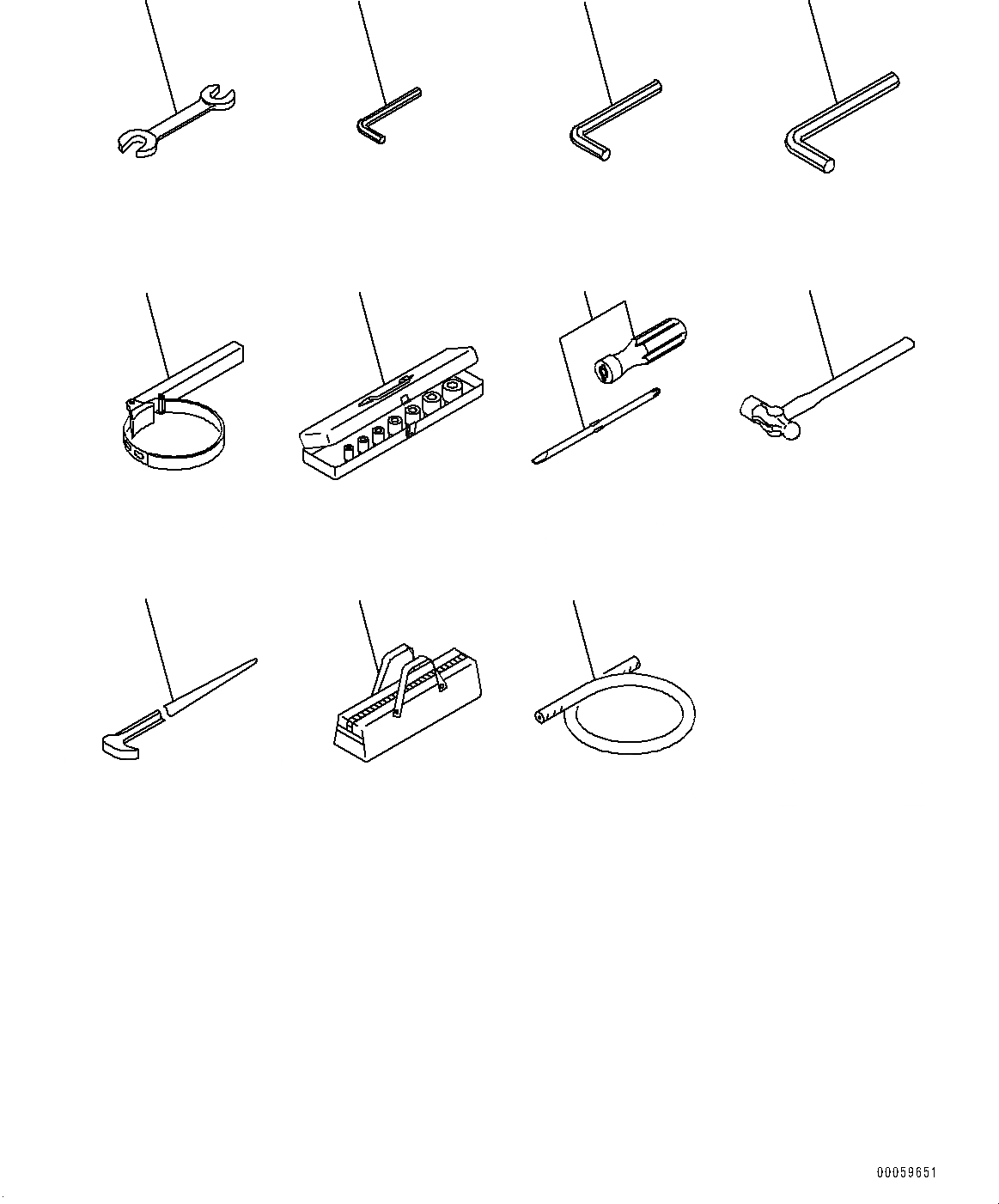 00059651