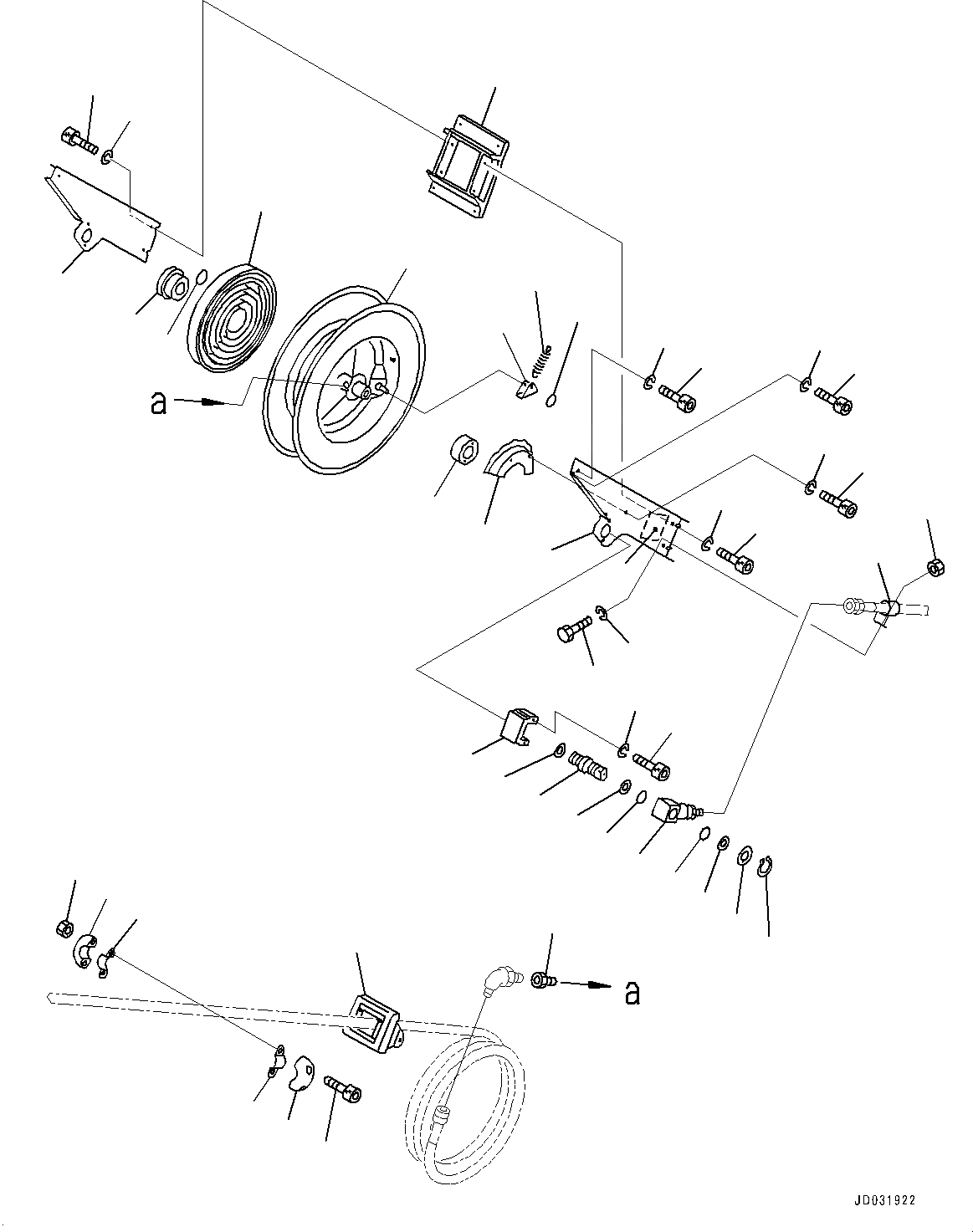 a

a

JD031922