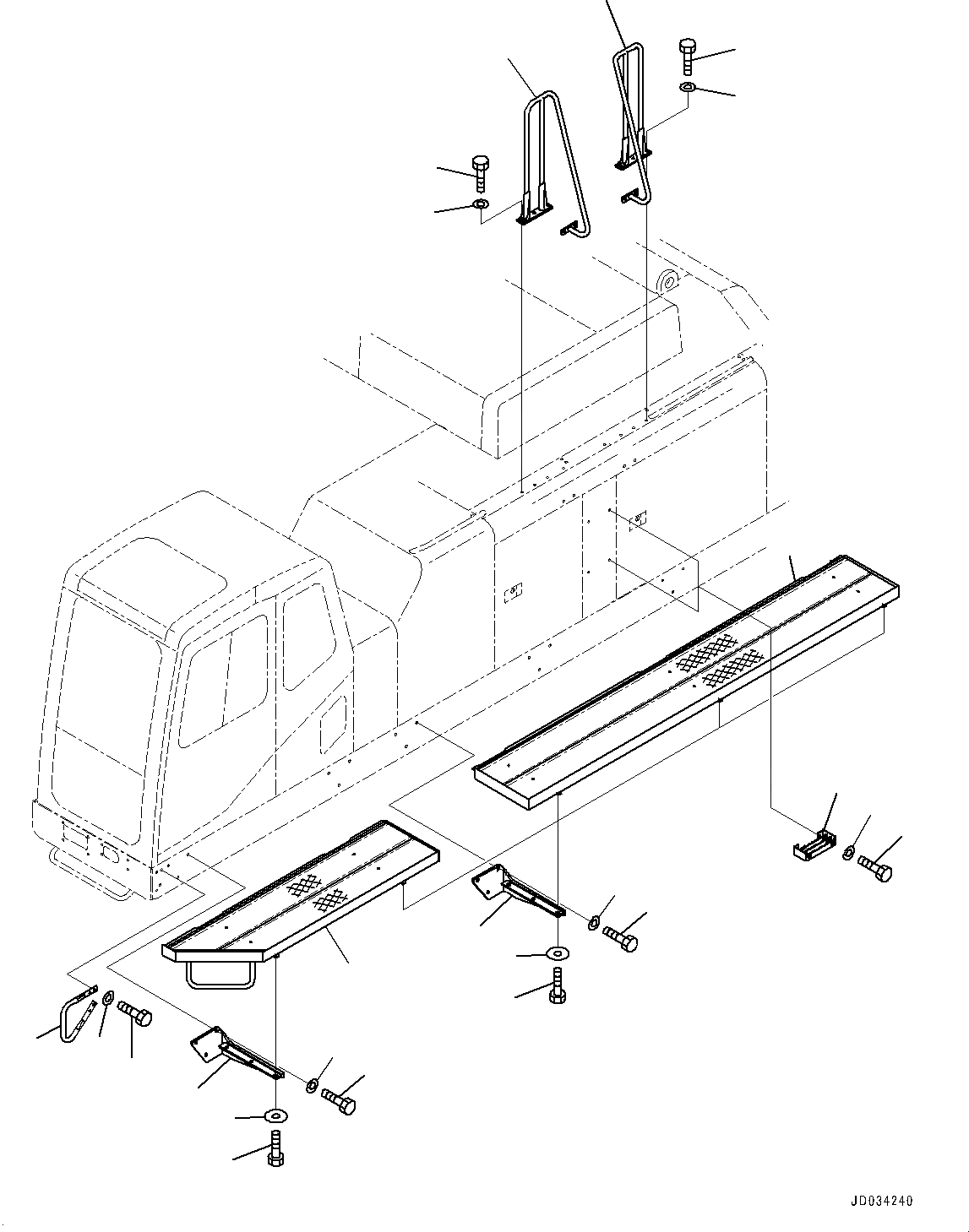 JD034240