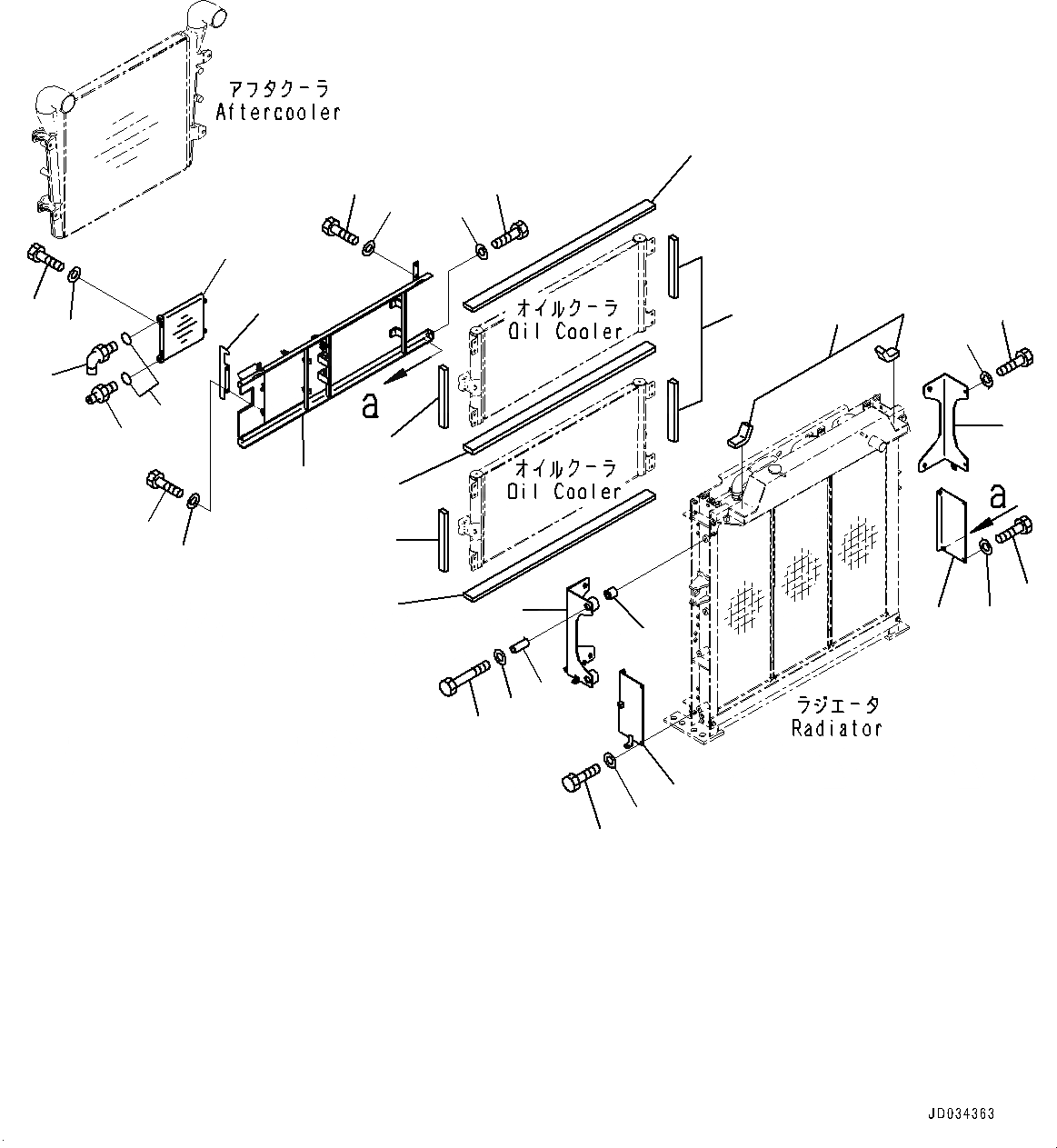 アフタクーラ
Aftercooler

オイルクーラ
Oil Cooler

a

オイルクーラ
Oil Cooler

a

ラジエータ
Radiator

JD034363