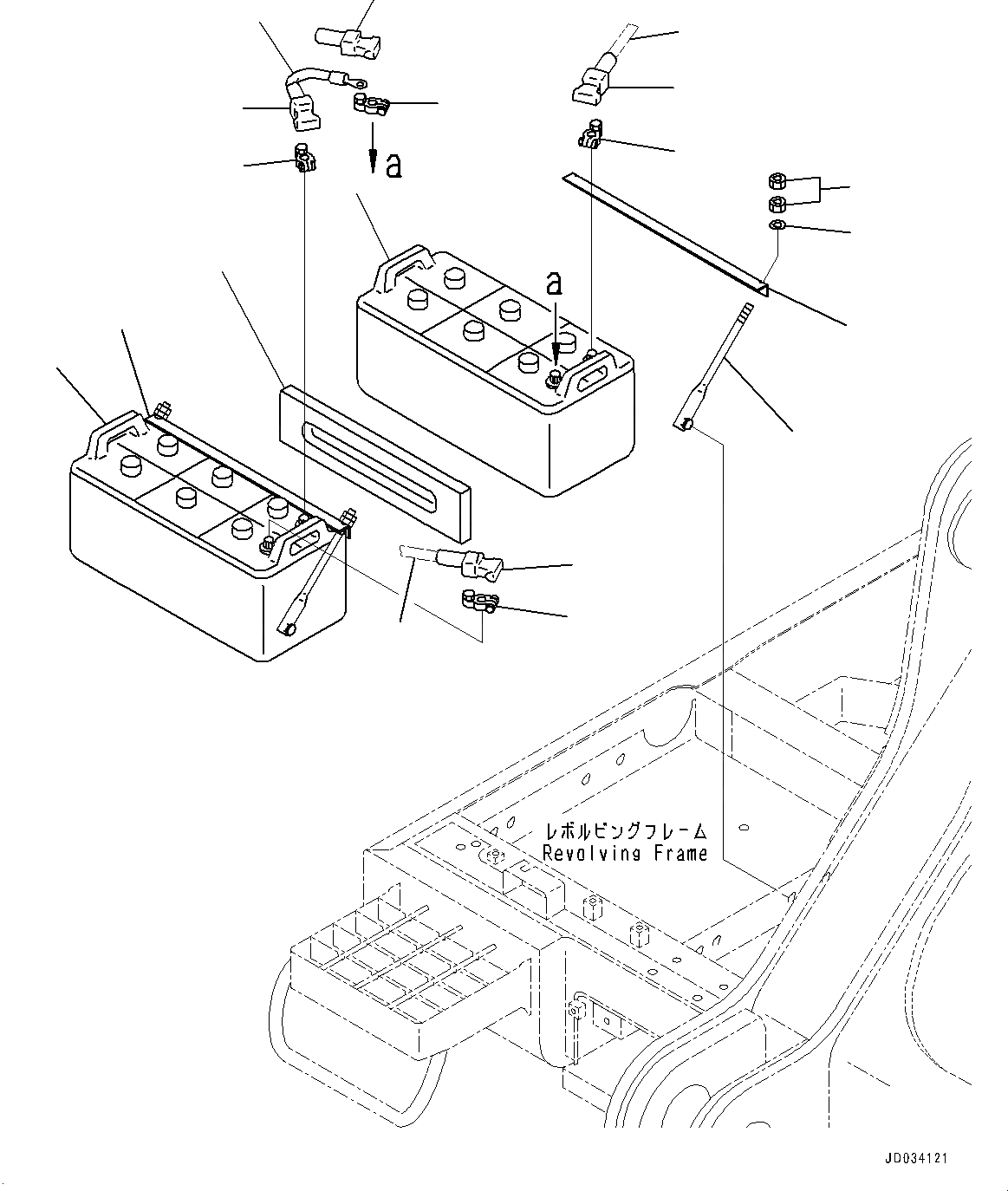 a

a

レボルビングフレーム
Revolving Frame

JD034121