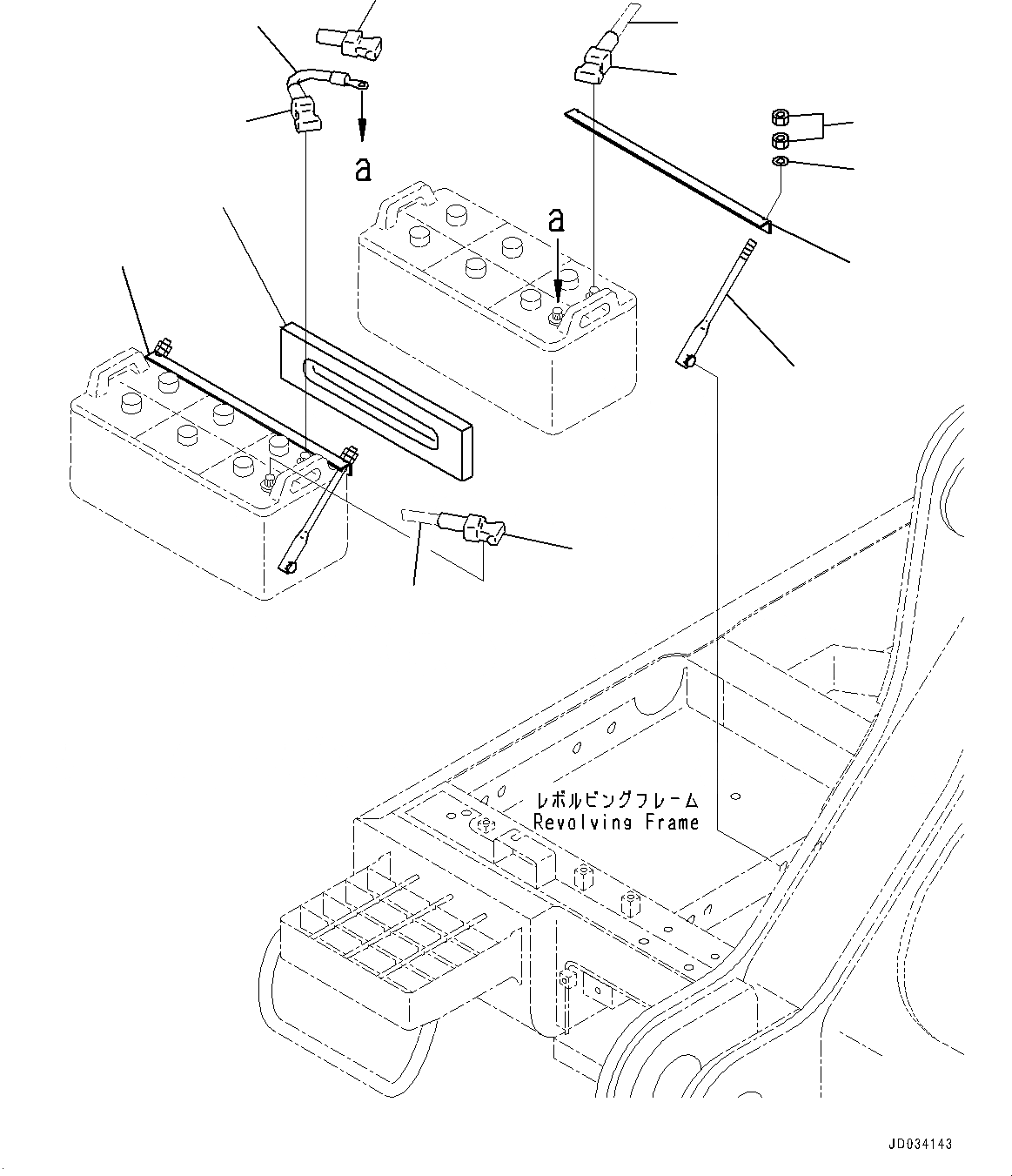 a

a

レボルビングフレーム
Revolving Frame

JD034143