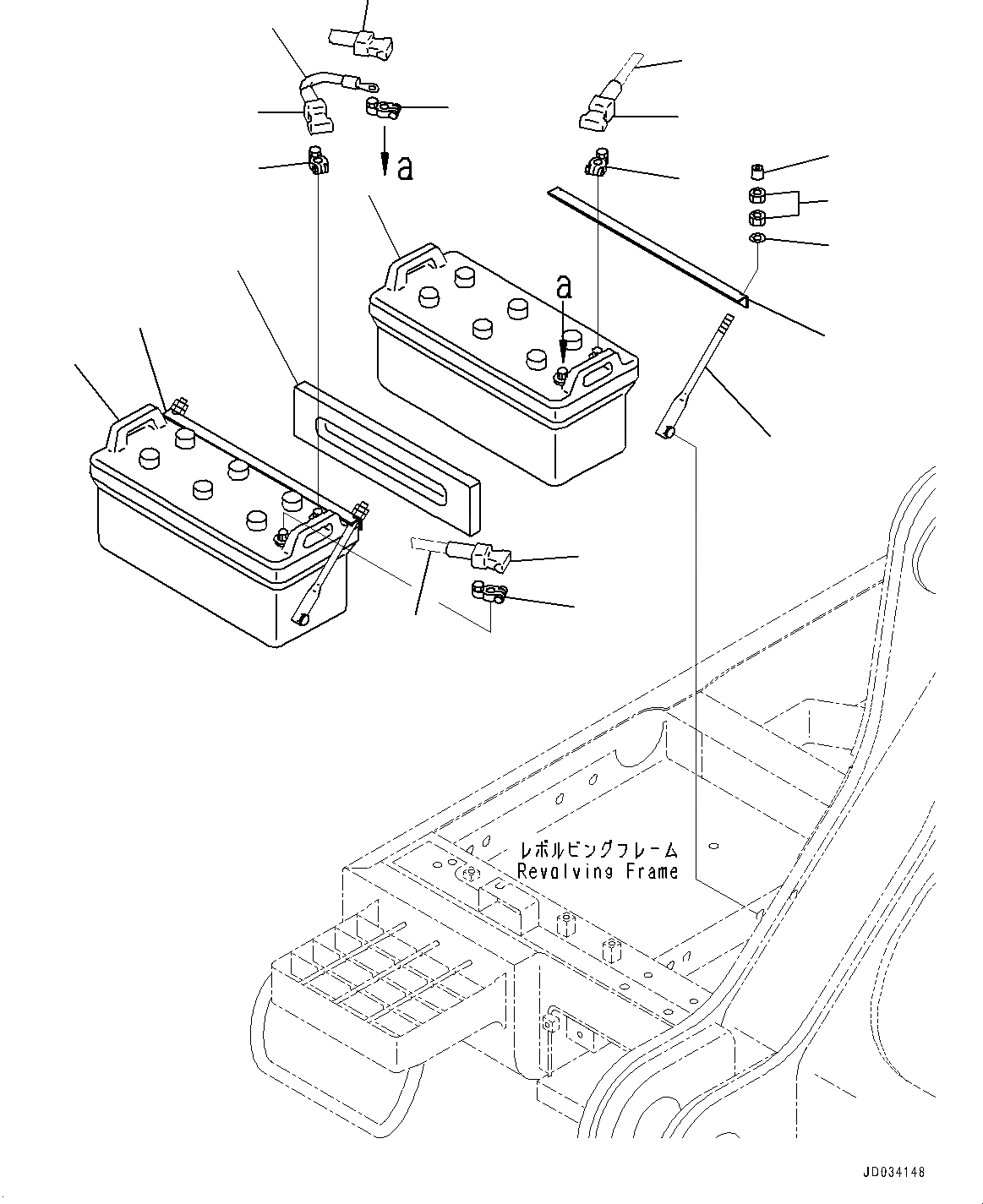 a

a

レボルビングフレーム
Revolving Frame

JD034148