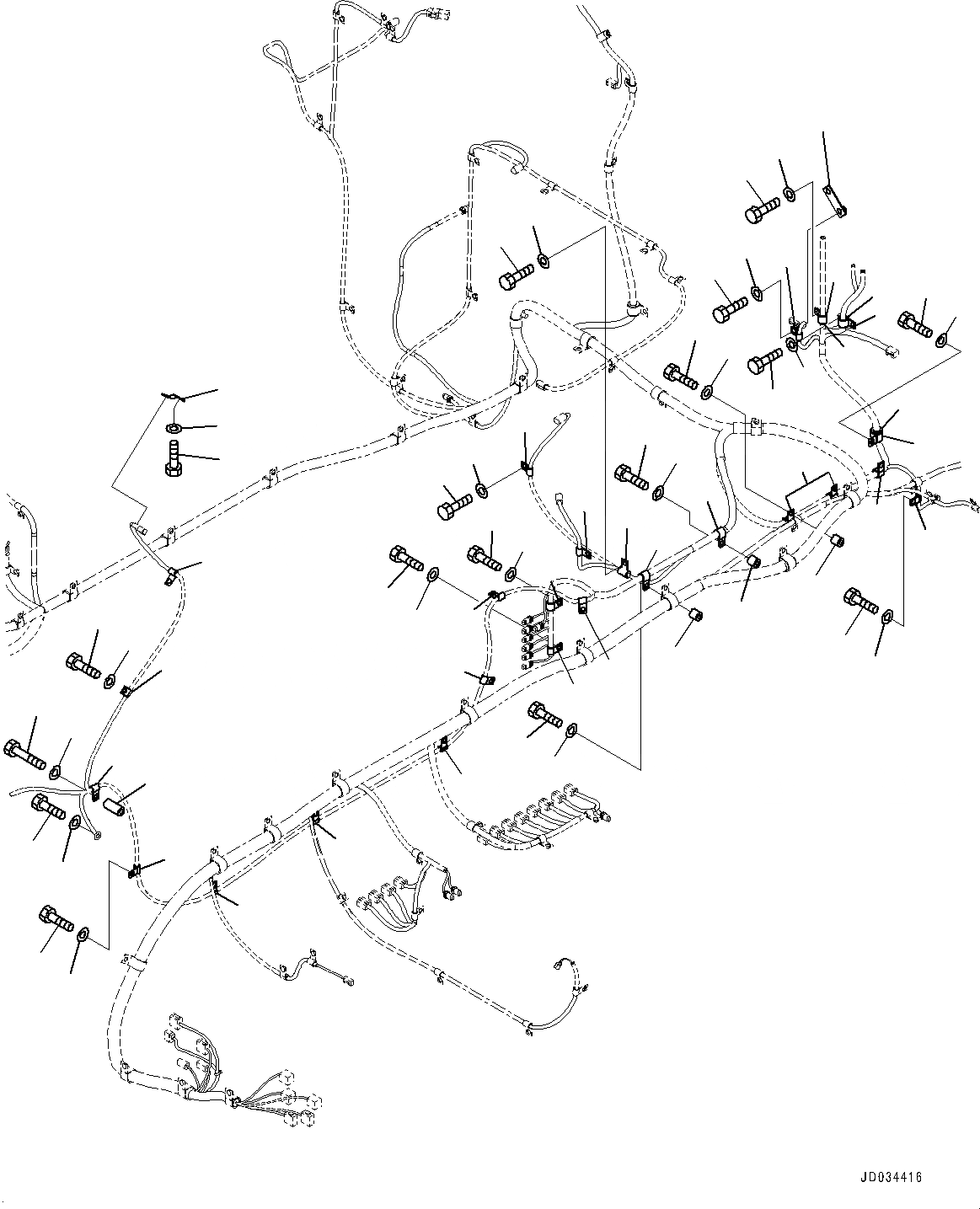 JD034416