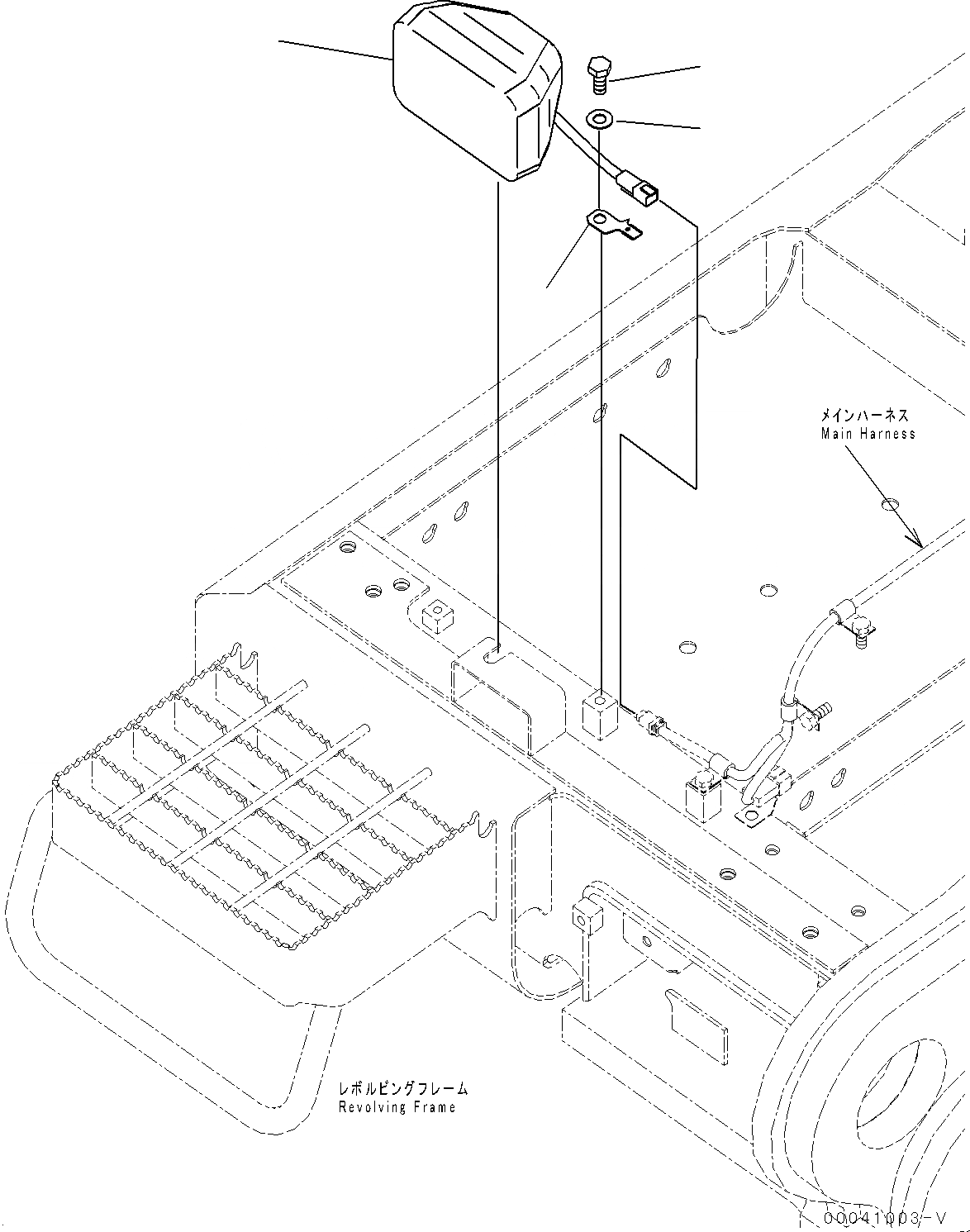 メインハーネス
Main Harness

レボルビングフレーム
Revolving Frame

00041003-V