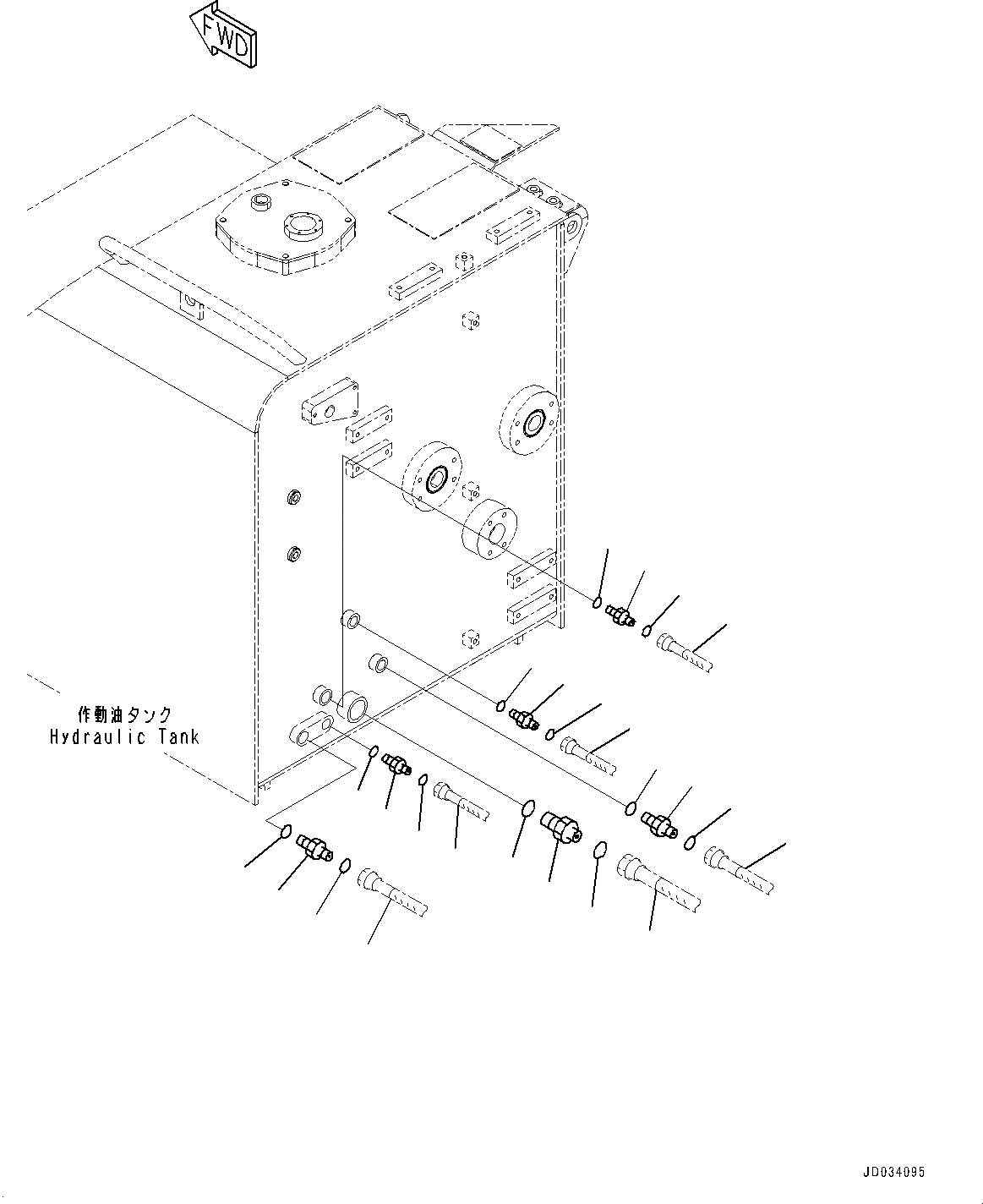 FWD

作動油タンク
Hydraulic Tank

JD034095