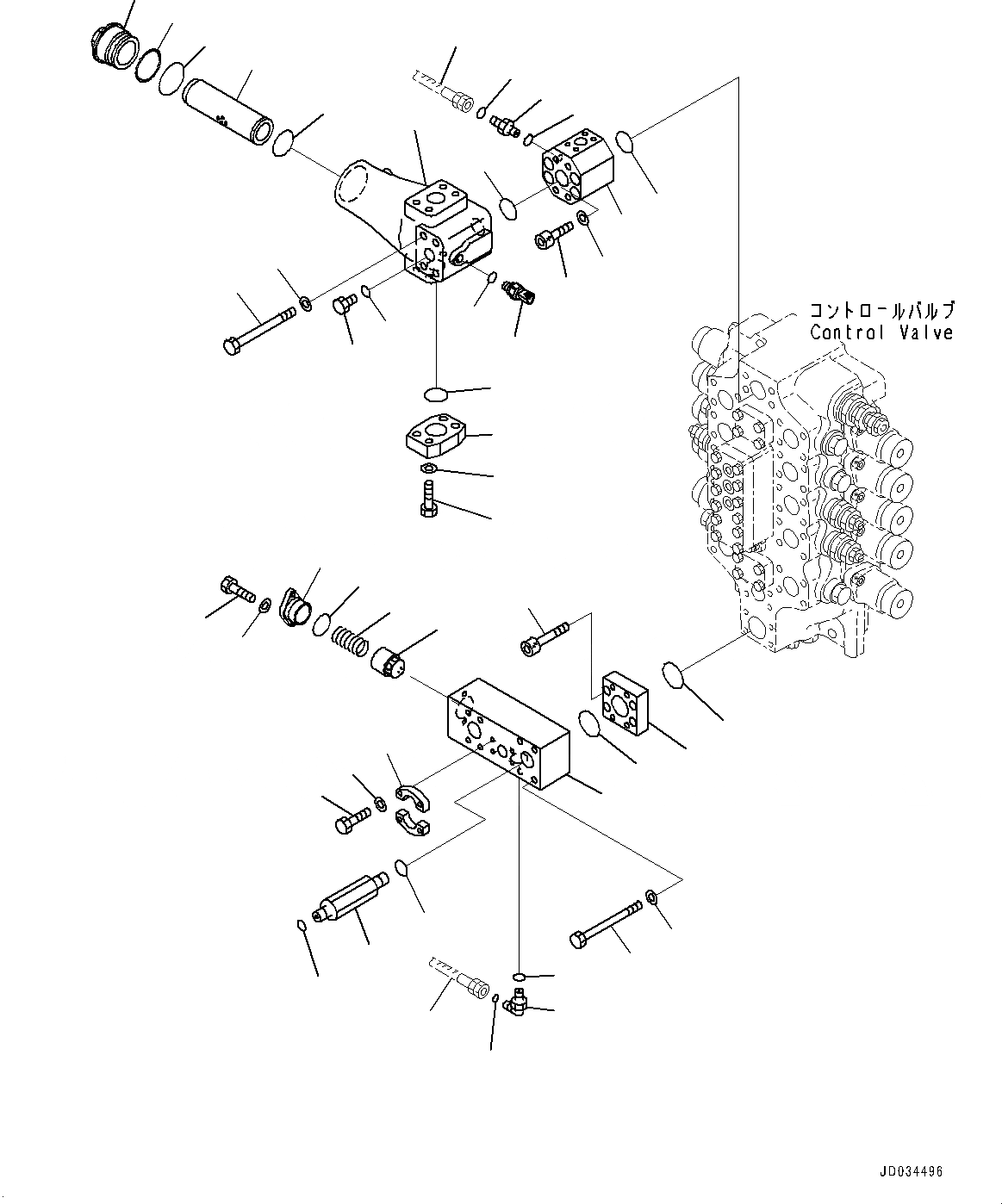 コントロールバルブ
Control Valve

JD034496