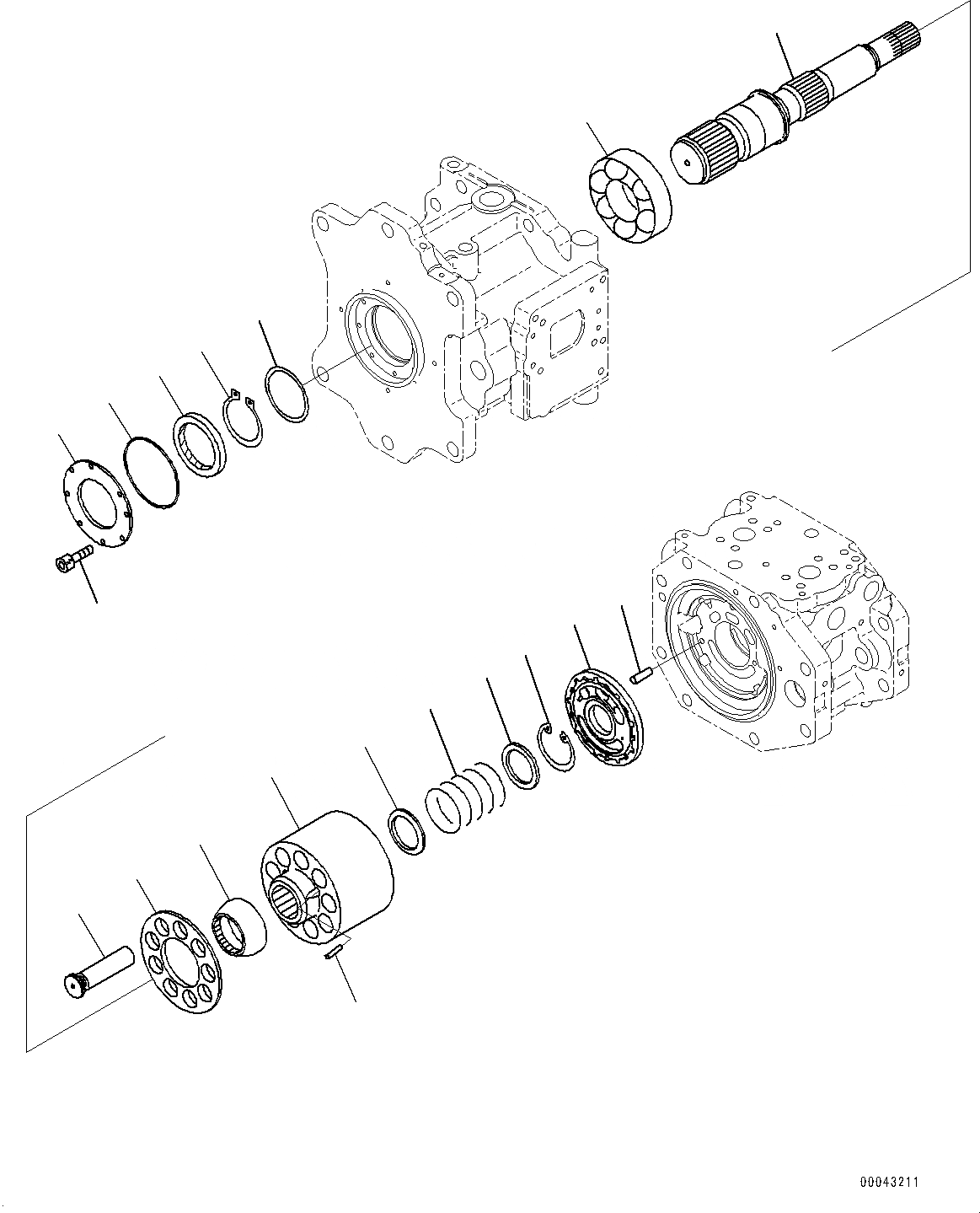 00043211