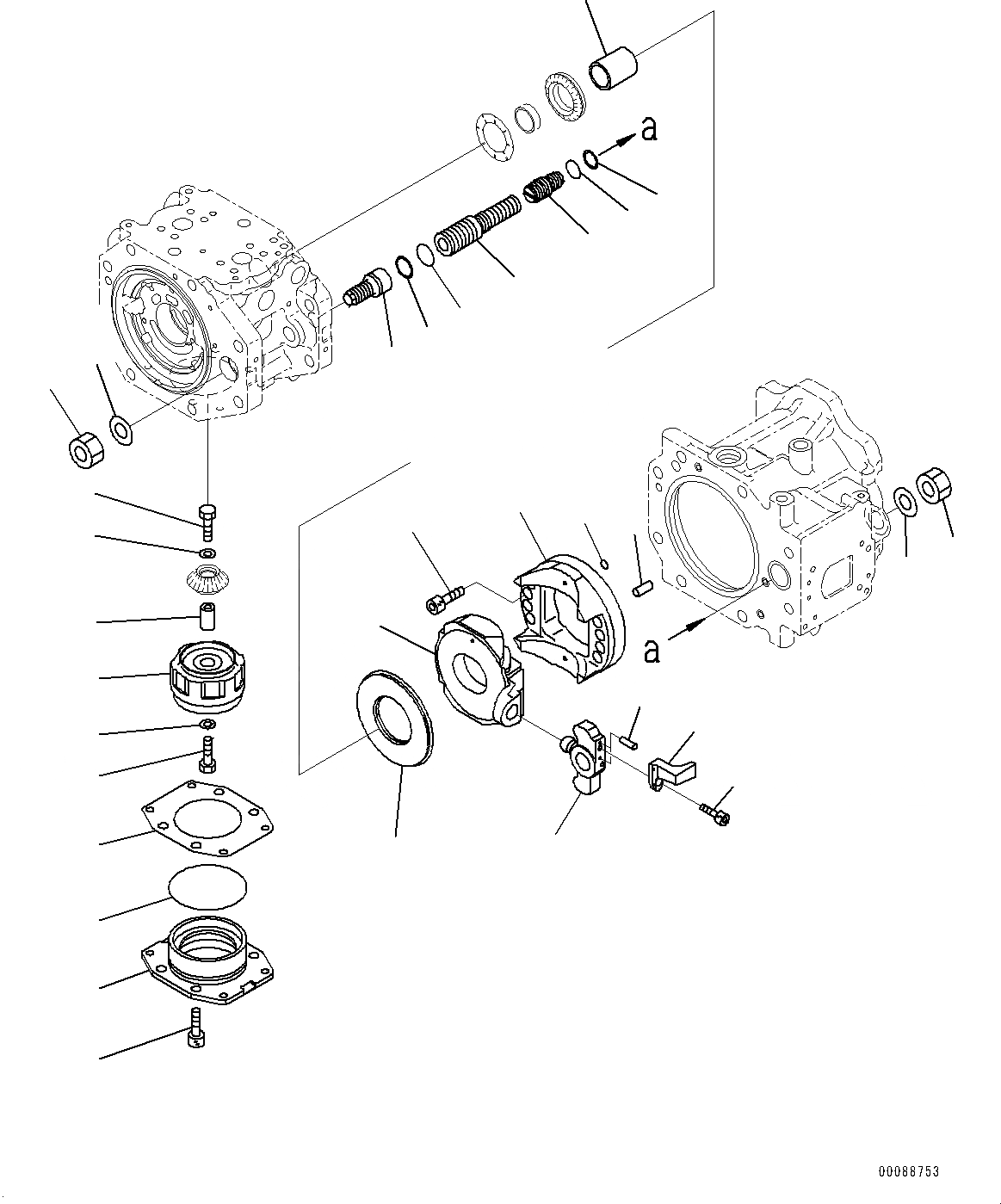 a

a

00088753