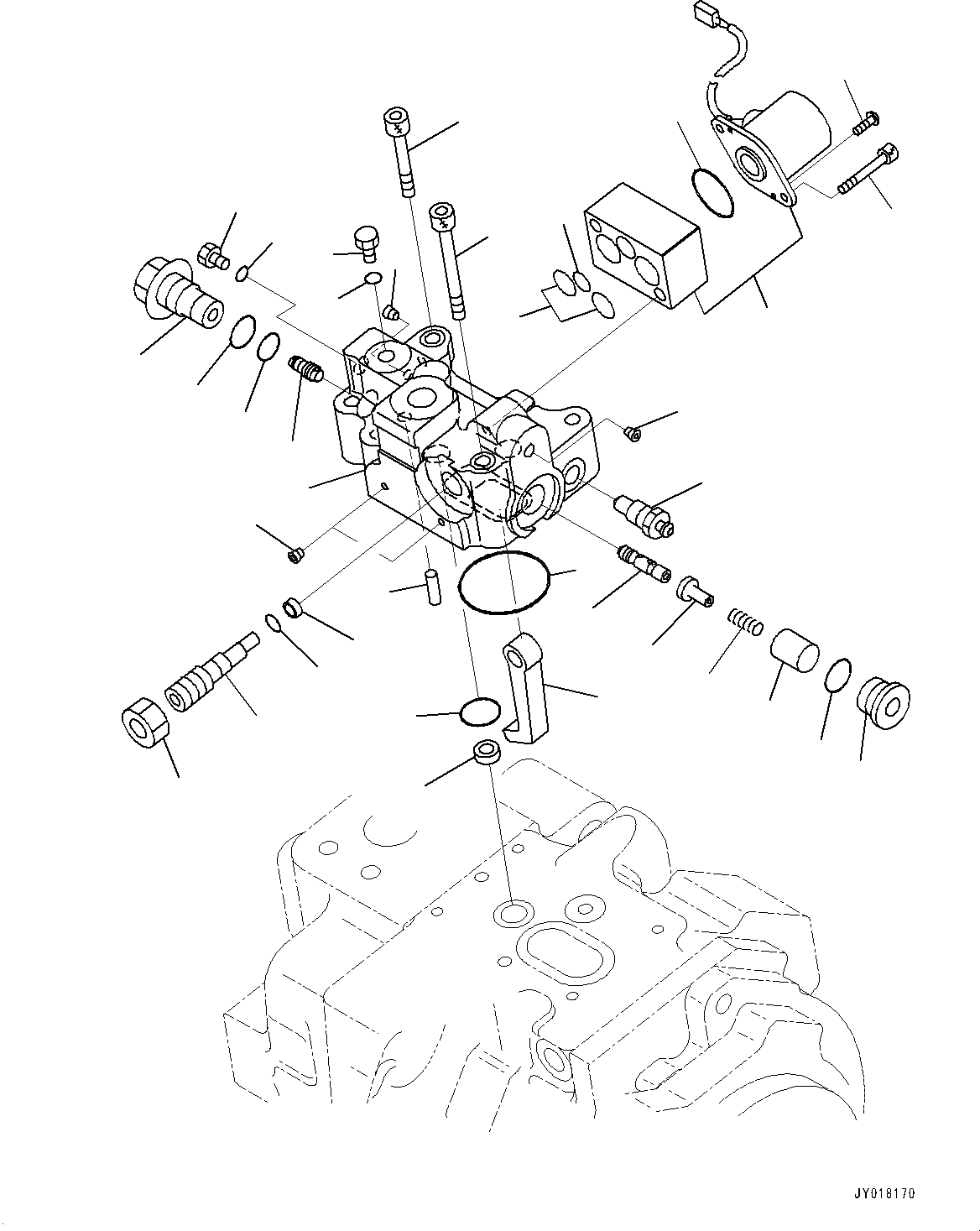 JY018170