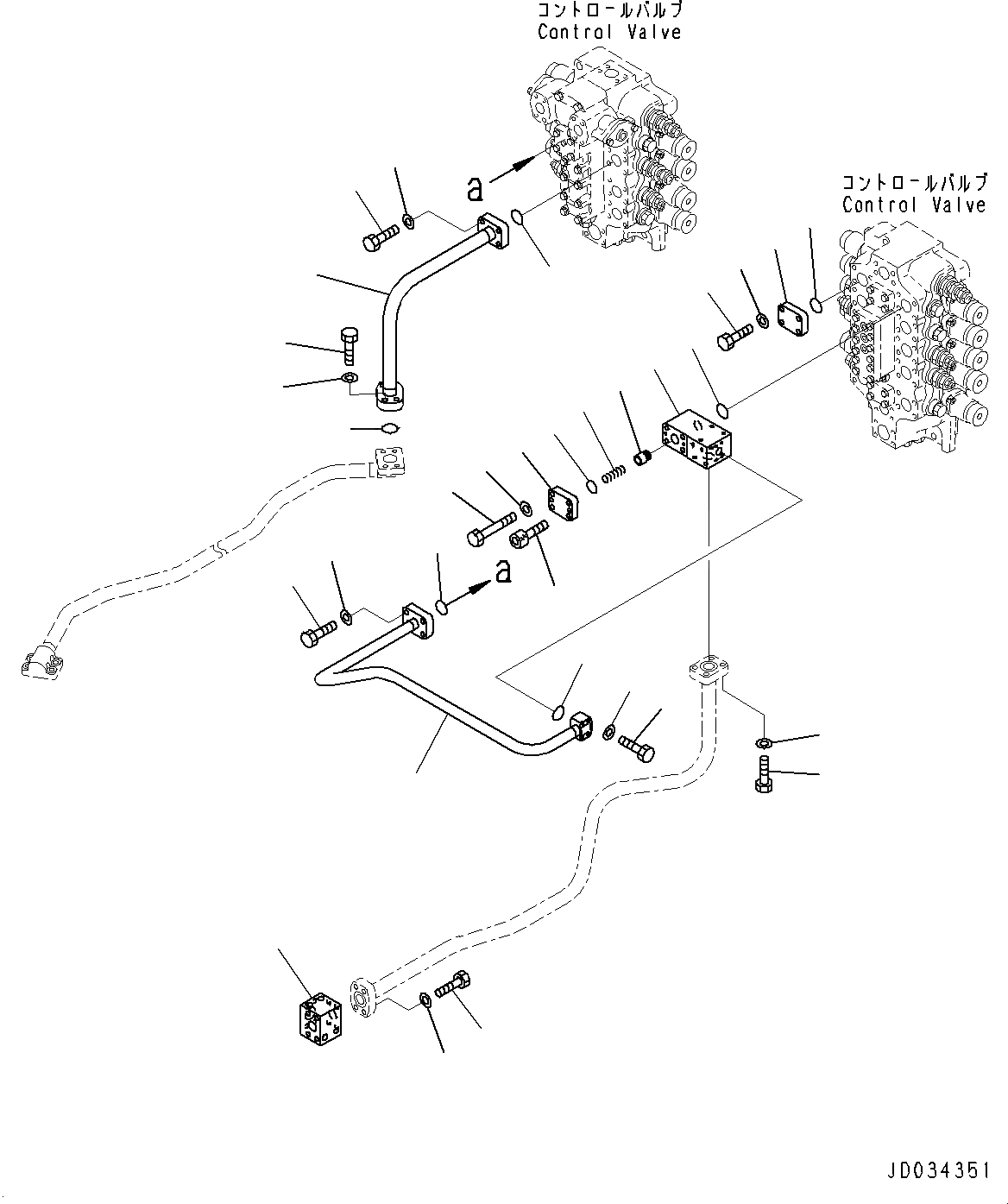 コントロールバルブ
Control Valve

a

コントロールバルブ
Control Valve

a

JD034351