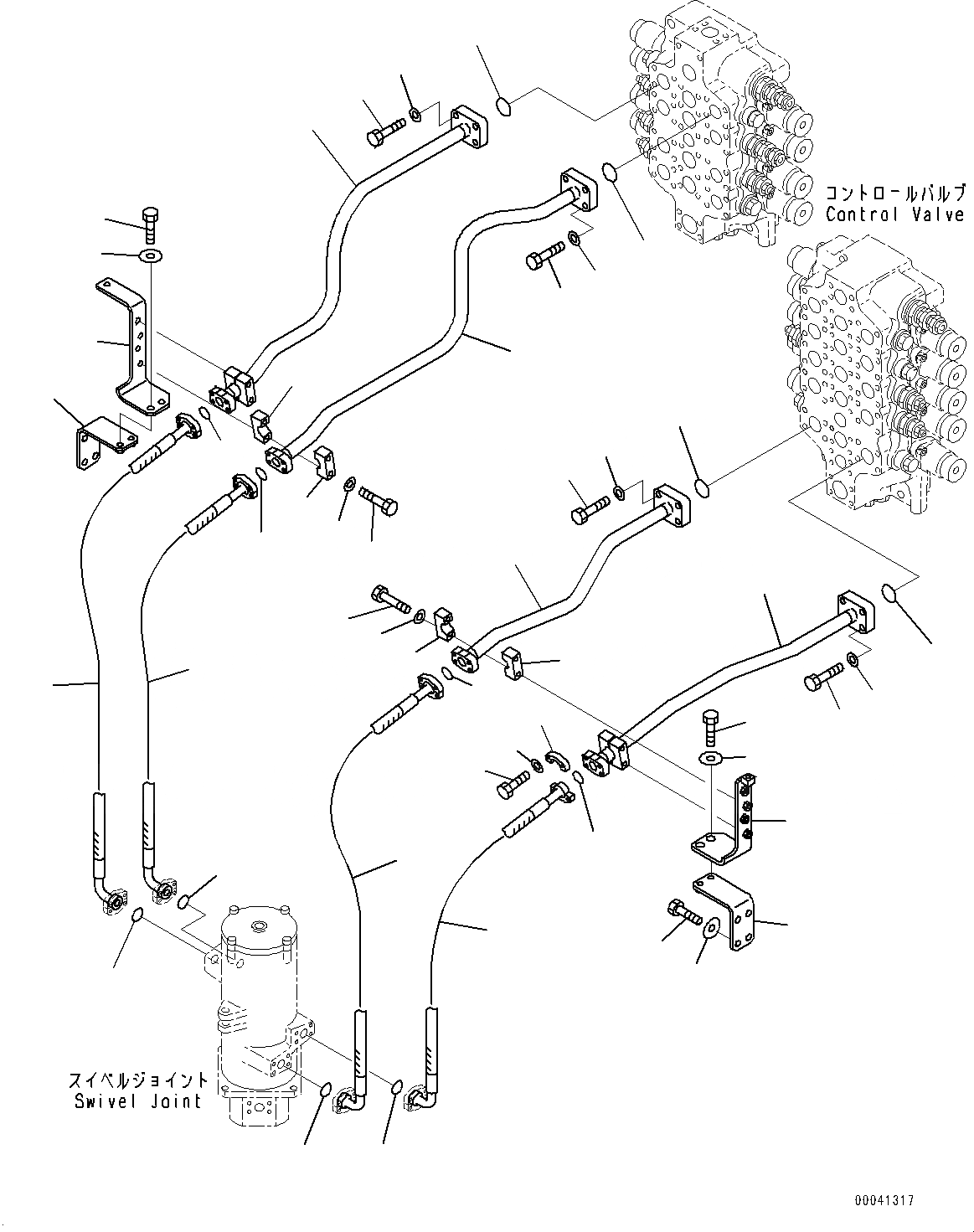 コントロールバルブ
Control Valve

スイベルジョイント
Swivel Joint

00041317