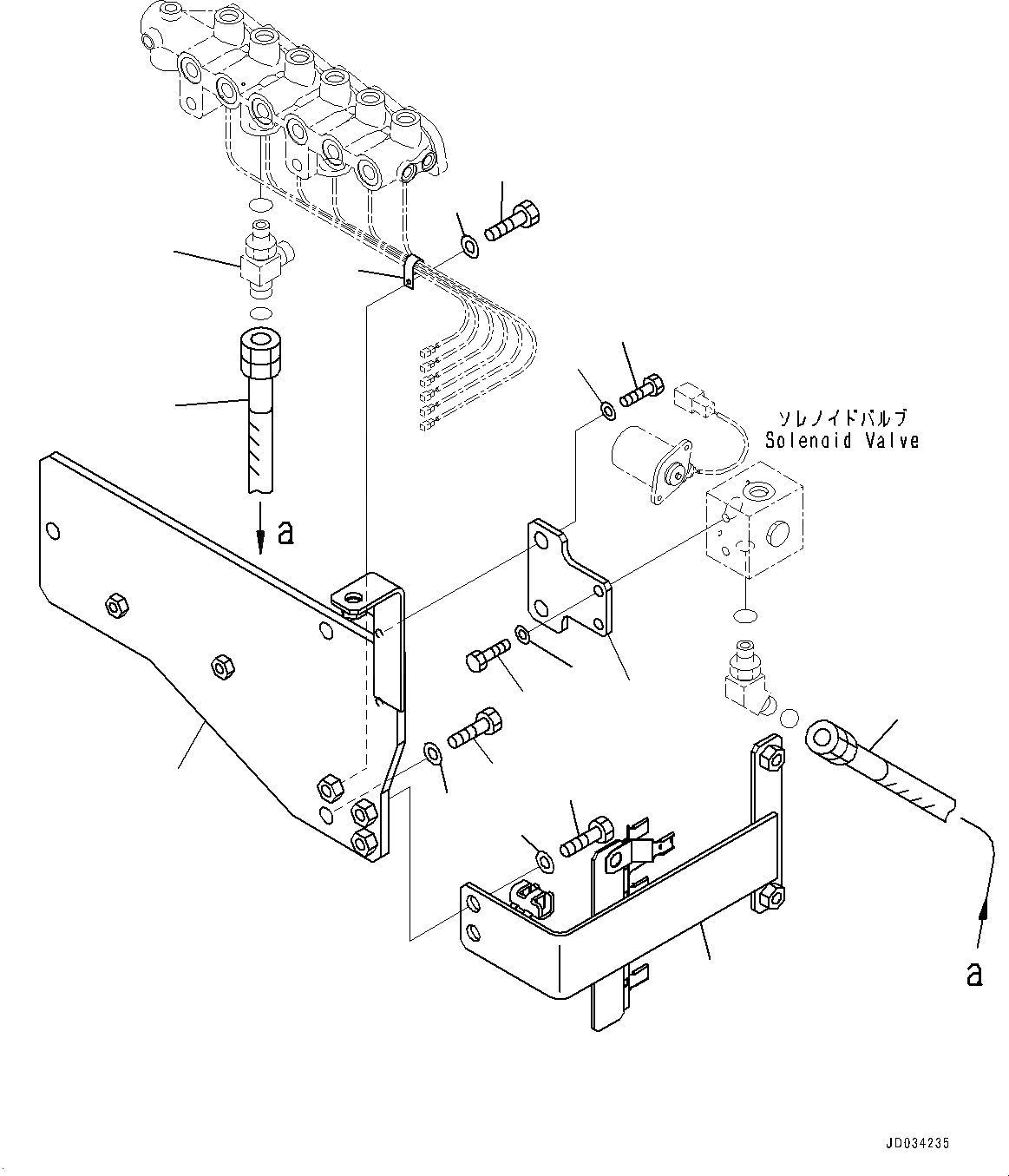 ソレノイドバルブ
Solenoid Valve

a

a

JD034235