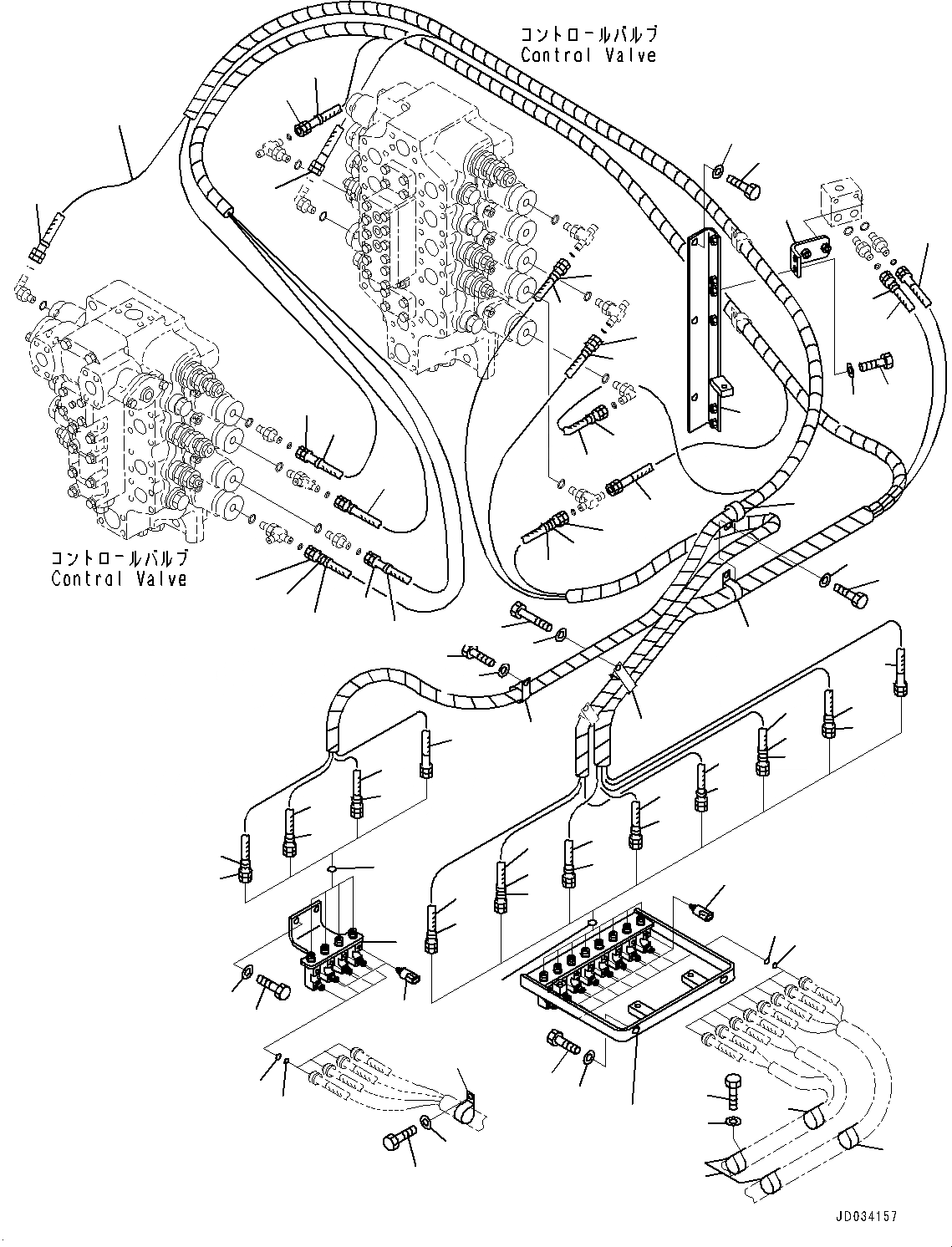 コントロールバルブ
Control Valve

コントロールバルブ
Control Valve

JD034157