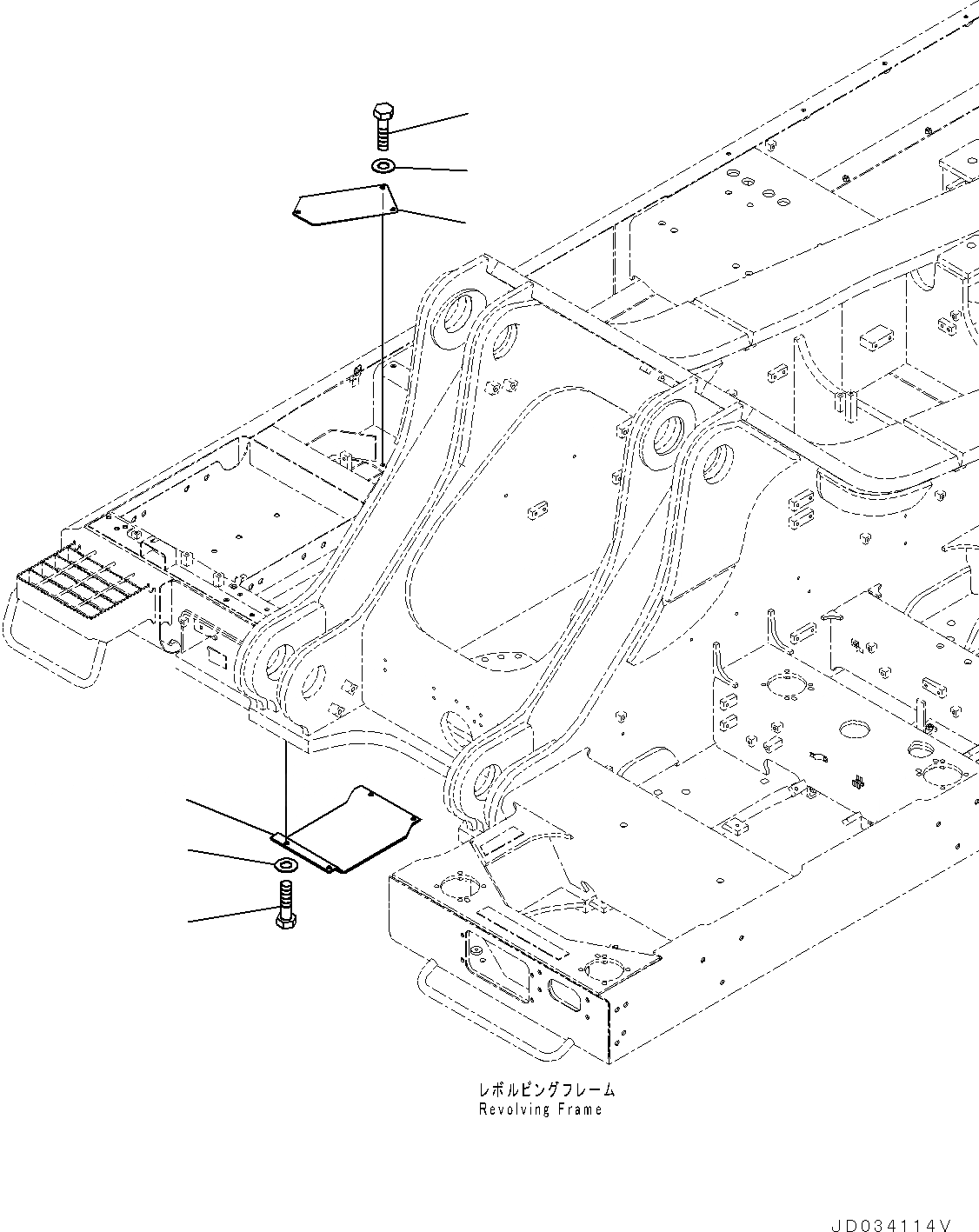 レボルビングフレーム
Revolving Frame

JD034114V