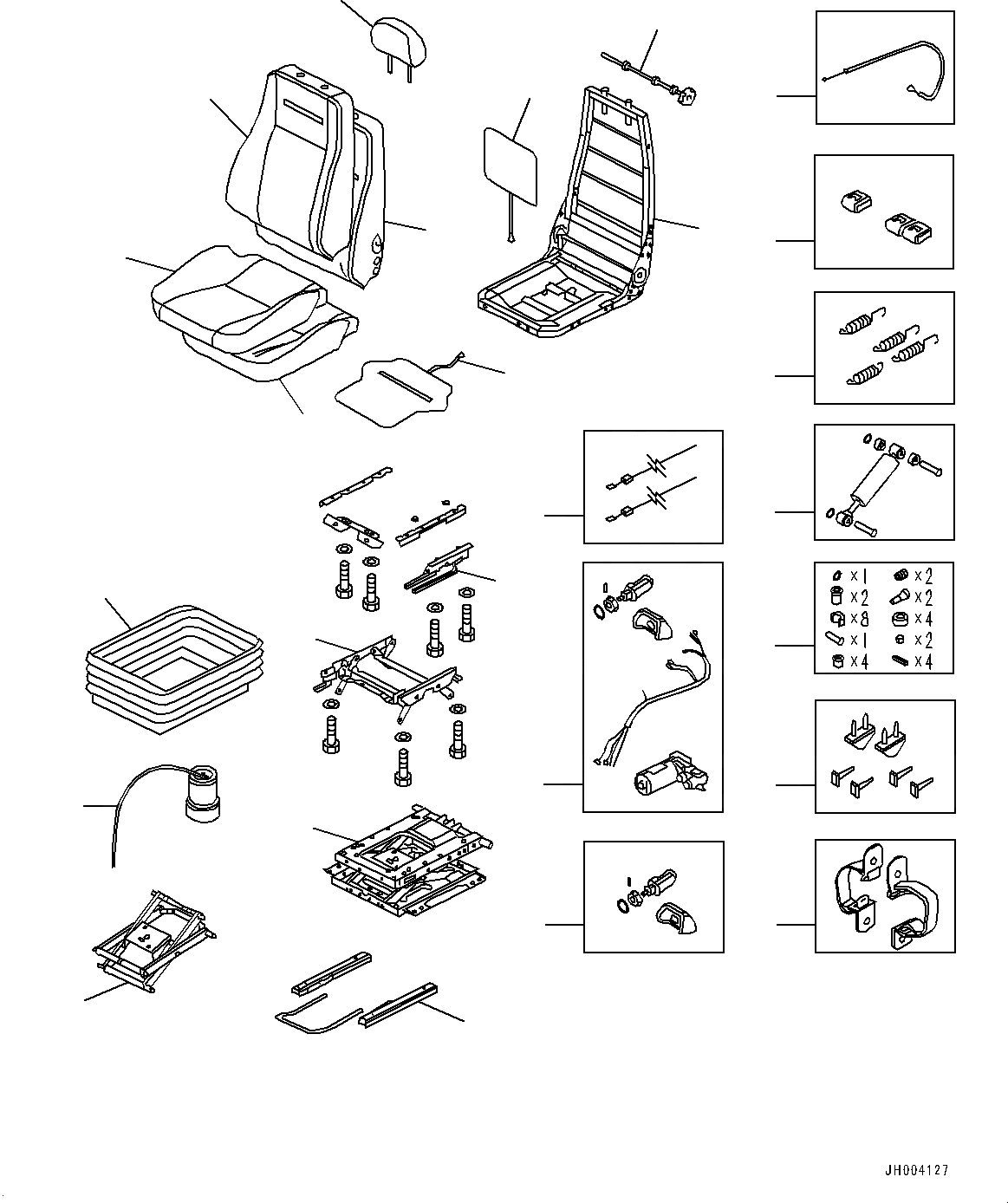 x1 x2
x2 x2
x8 x4
x1 x2
x4 x4

JH004127