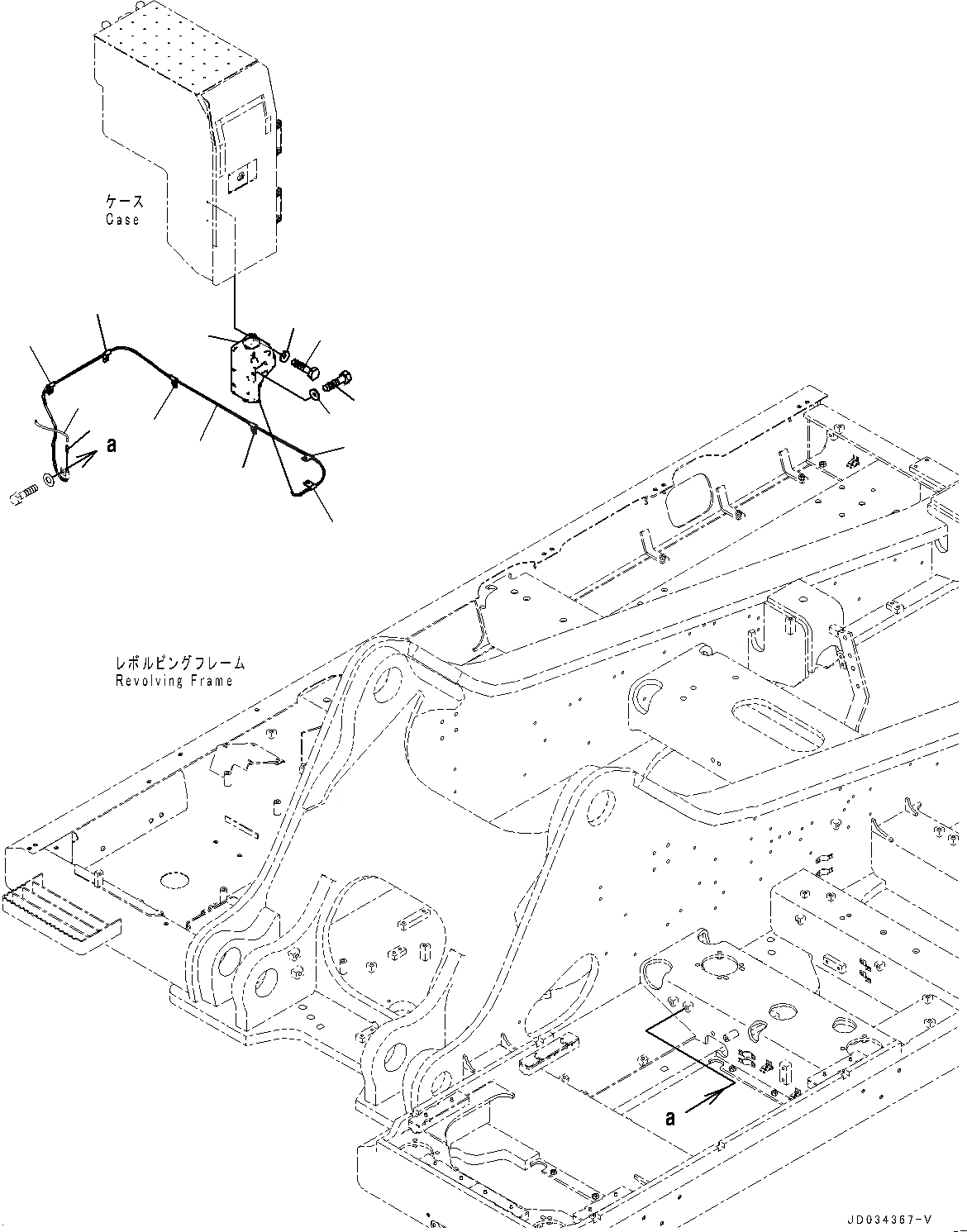 ケース
Case

a

レボルビングフレーム
Revolving Frame

a

JD034367-V