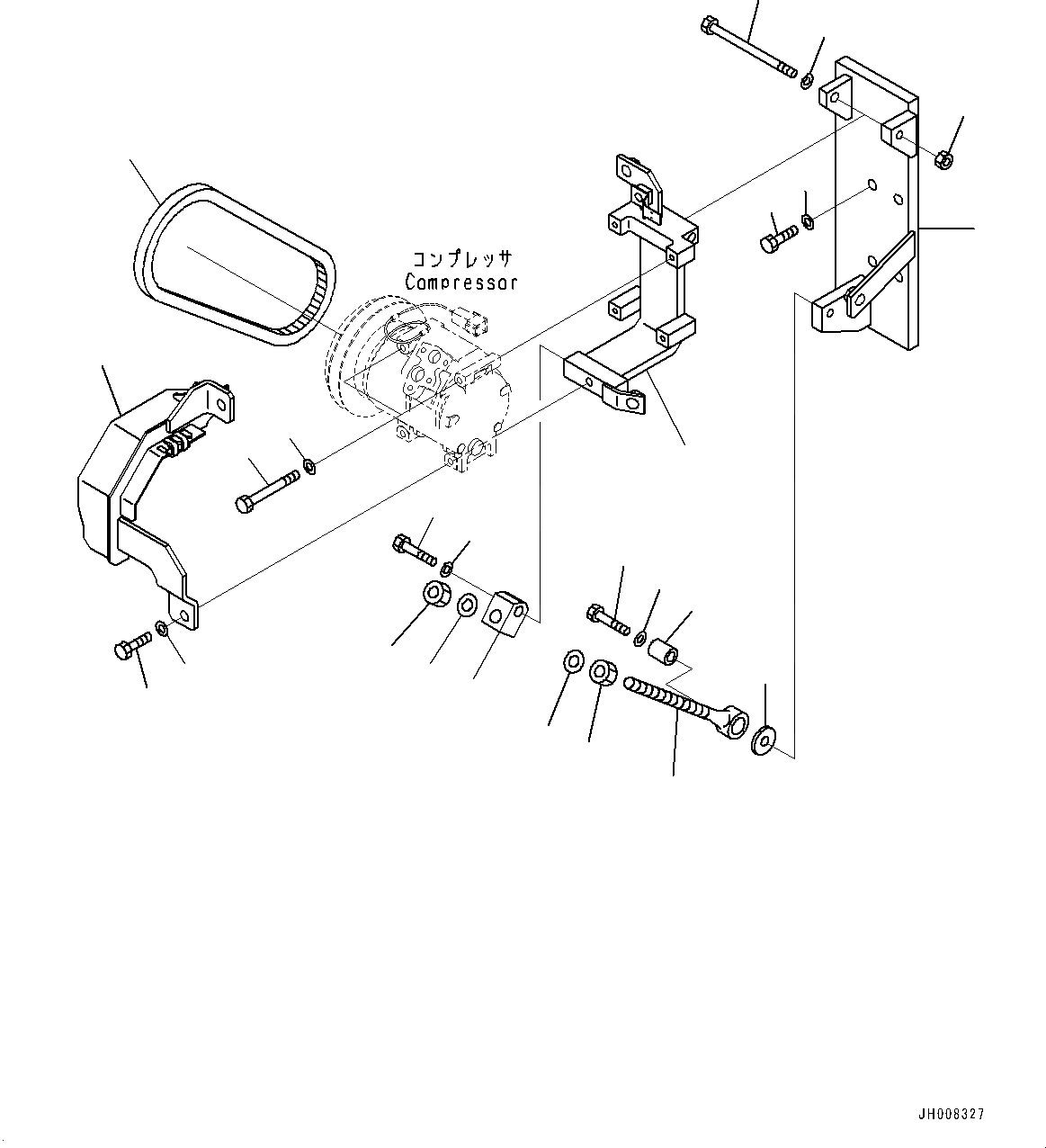 コンプレッサ
Compressor

JH008327