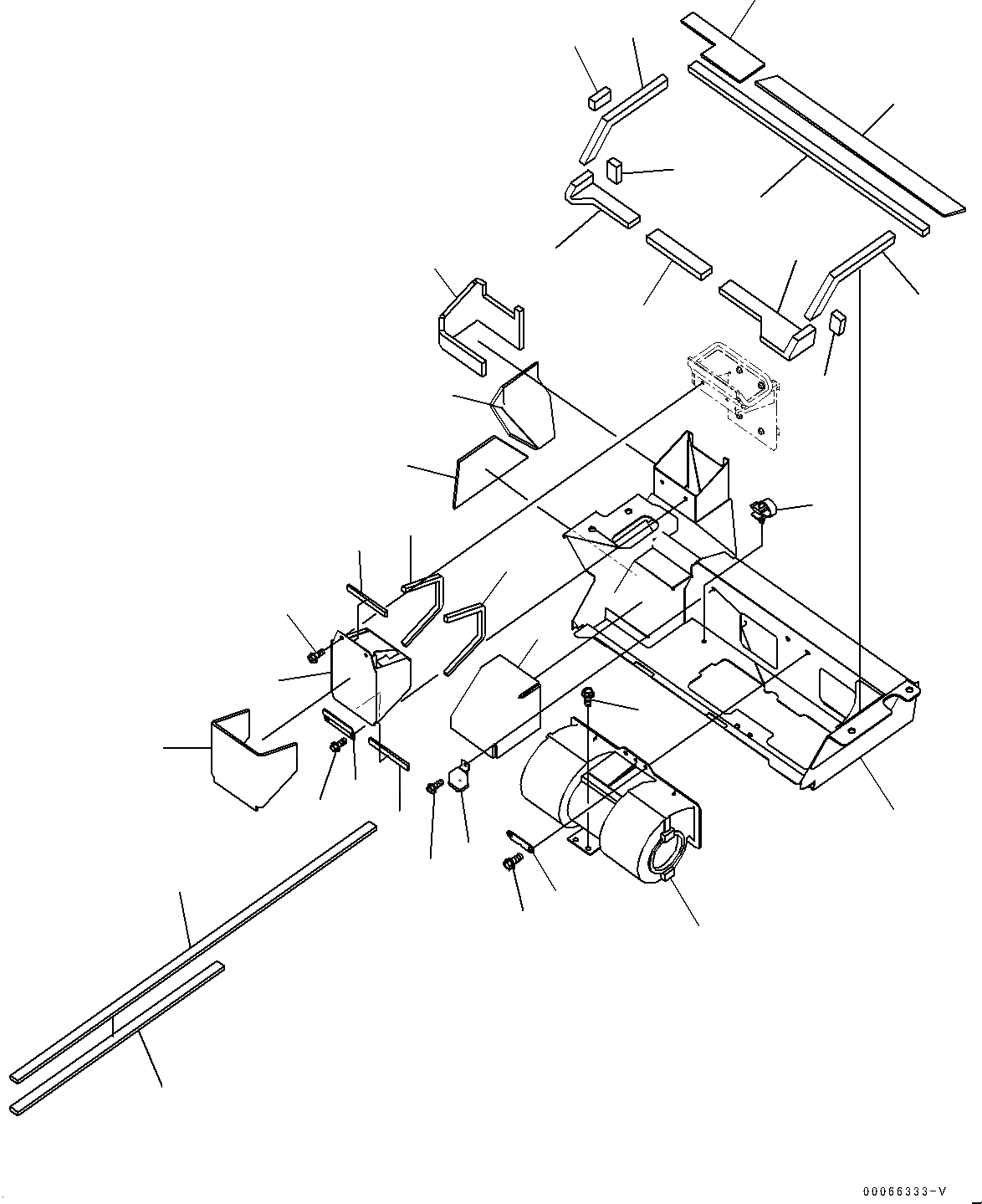 00066333-V