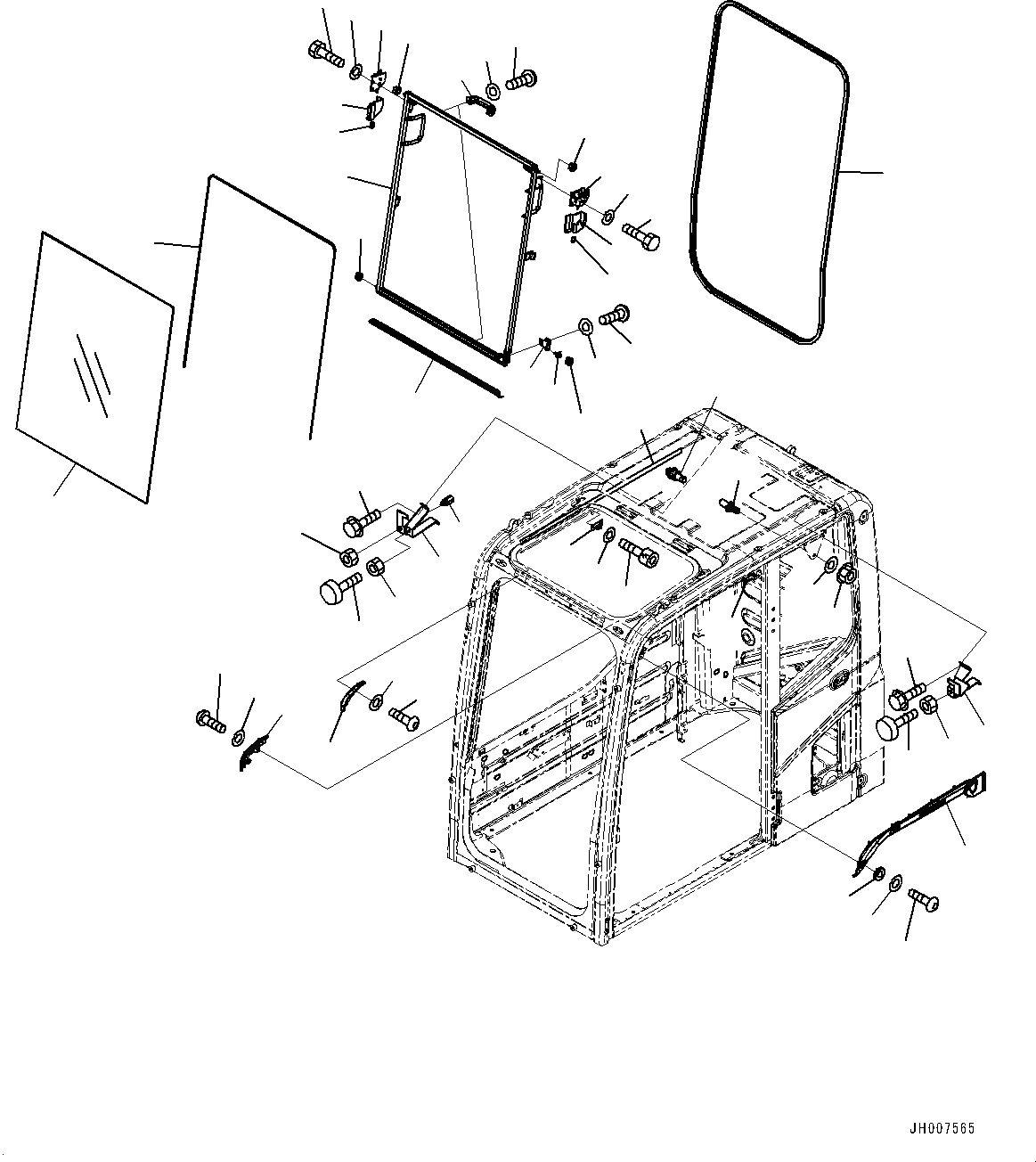 JH007565