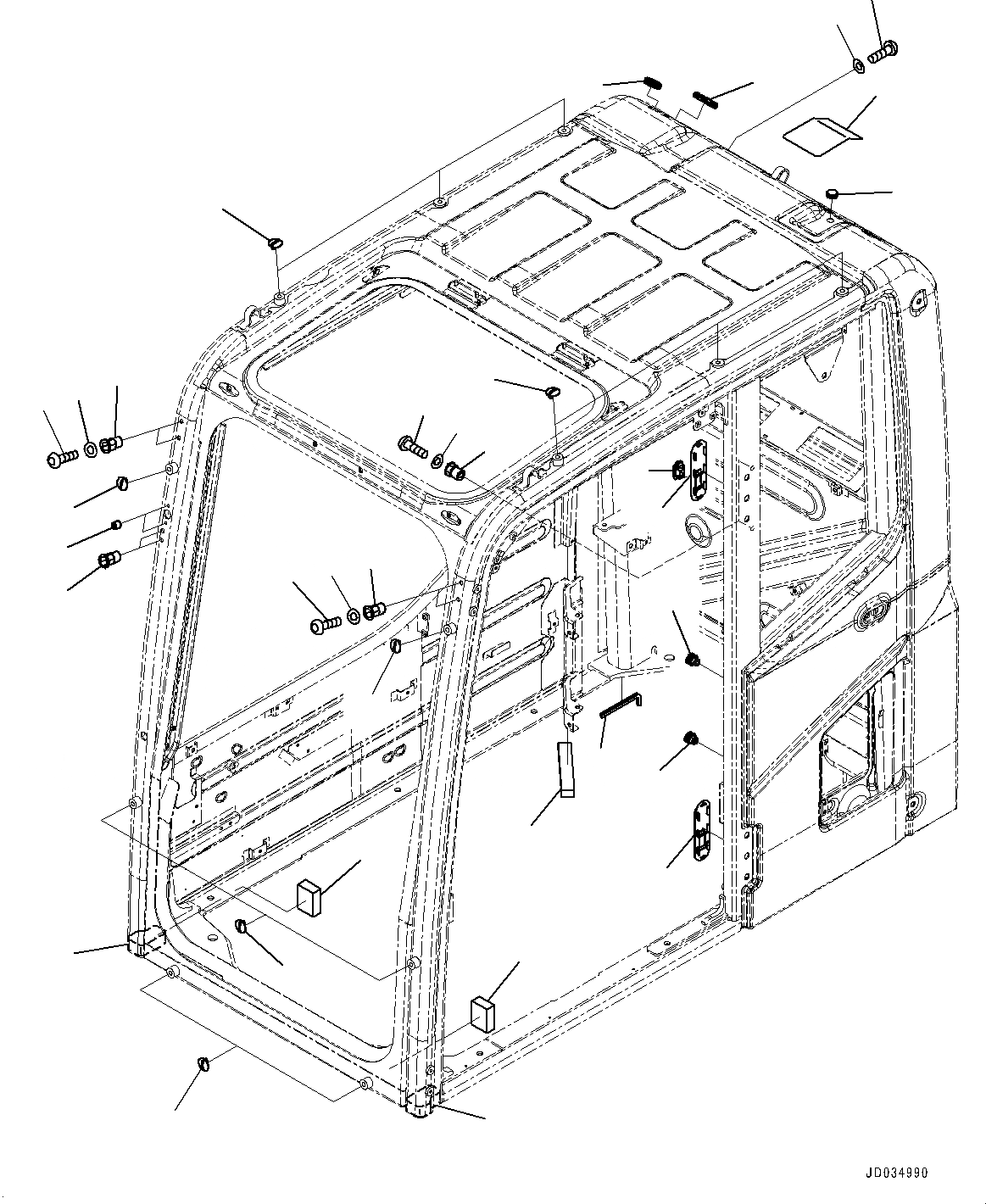 JD034990