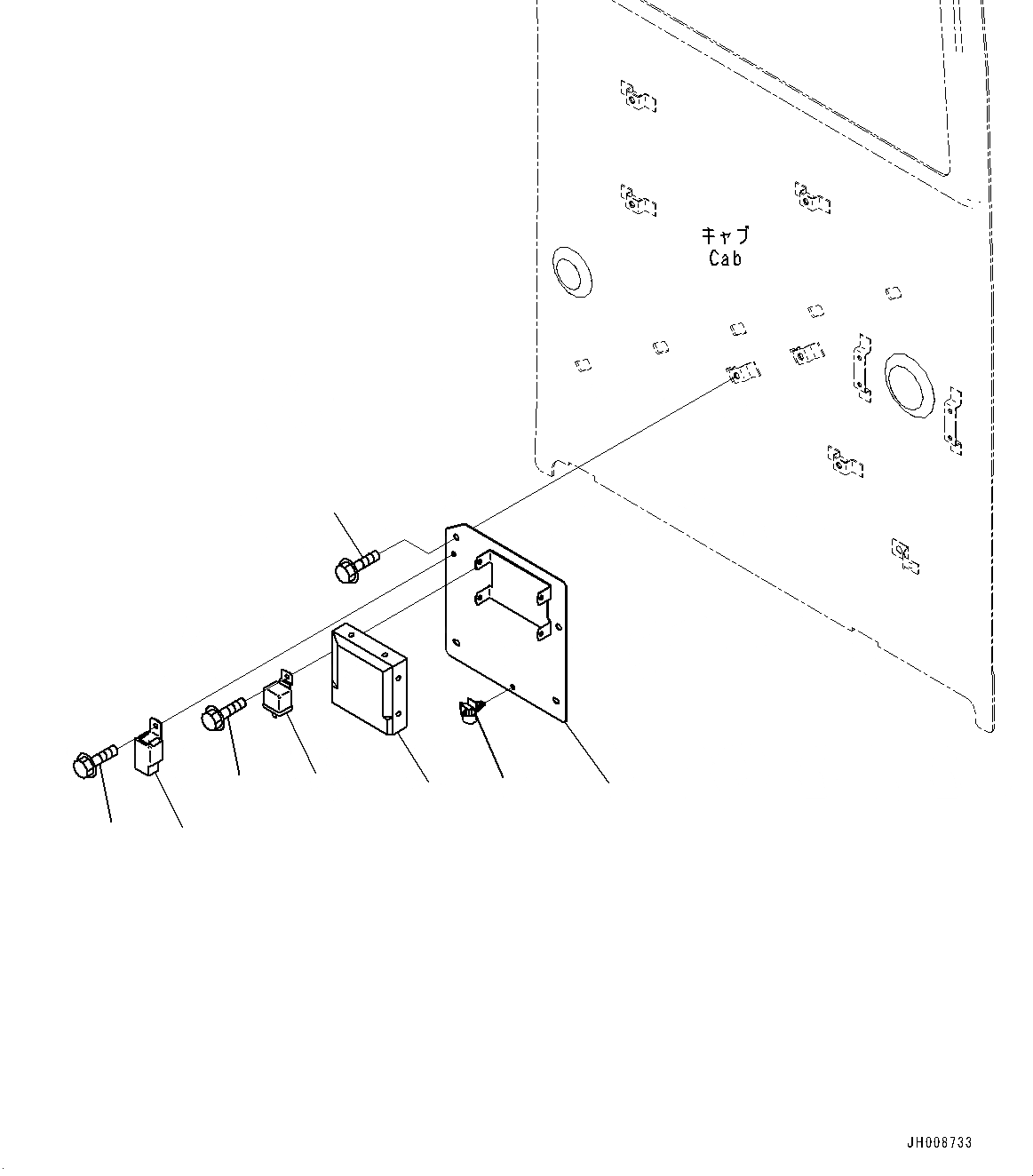 キャブ
Cab

JH008733