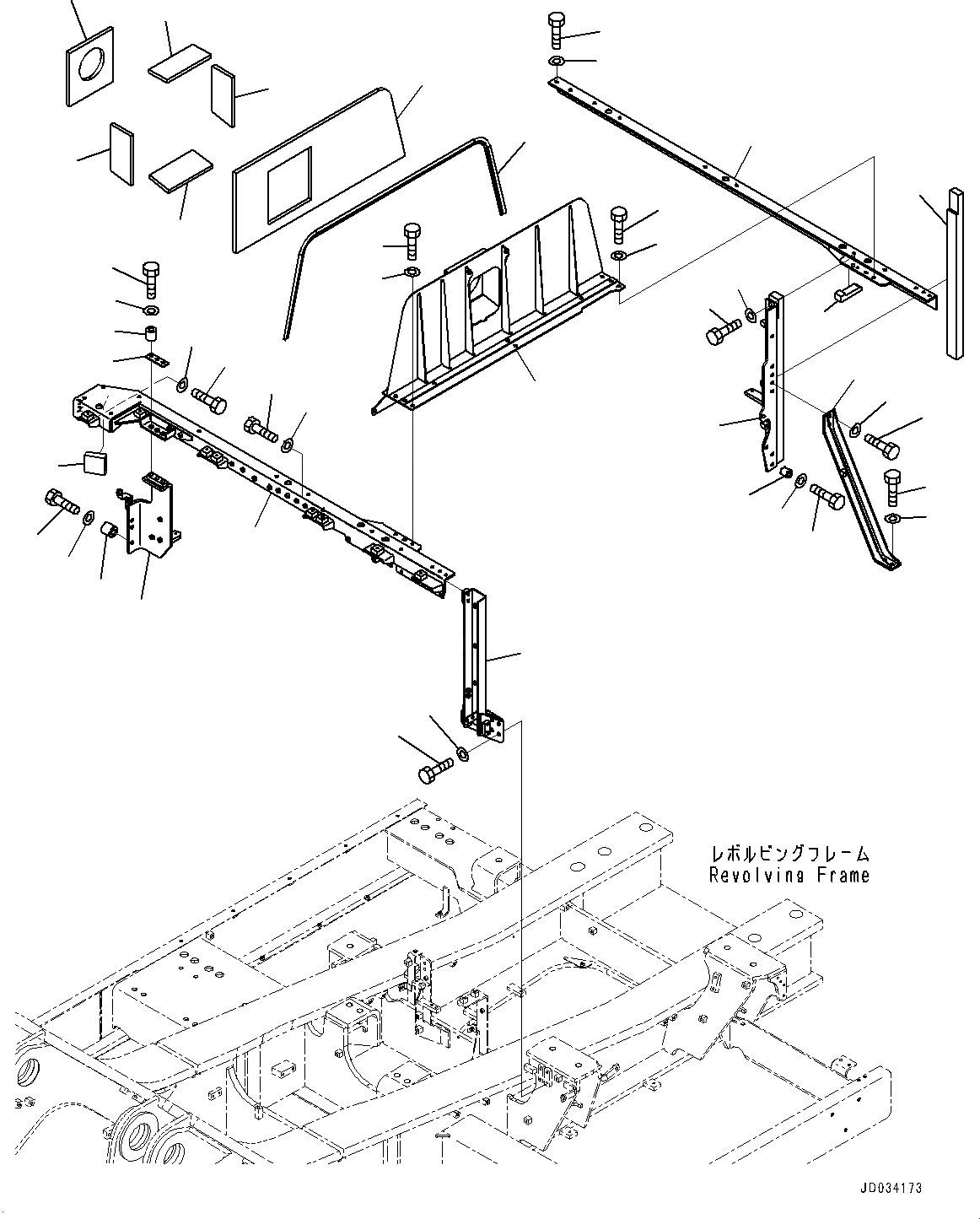 レボルビングフレーム
Revolving Frame

JD034173