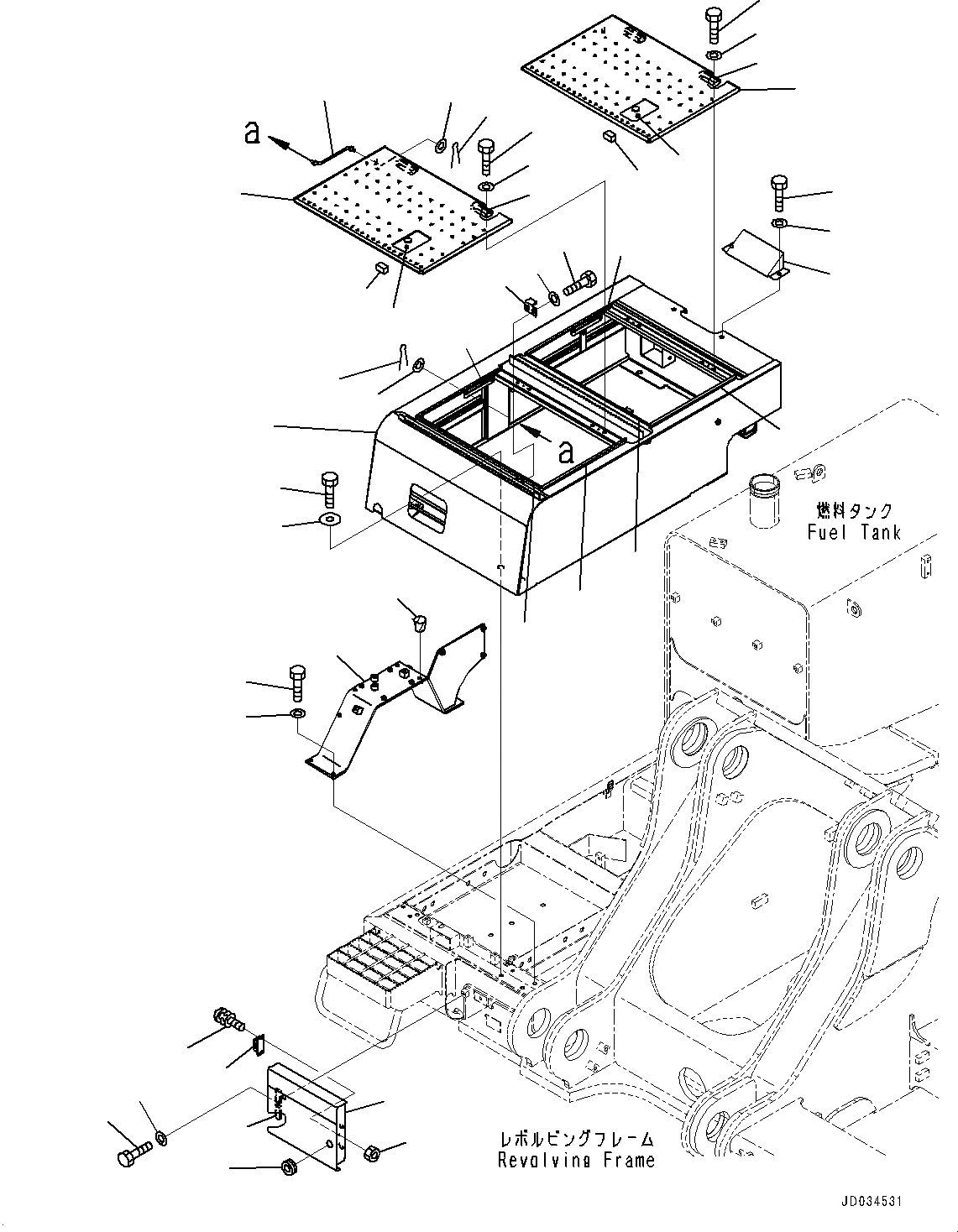 a
a
燃料タンク
Fuel Tank
レボルビングフレーム
Revolving Frame
JD034531