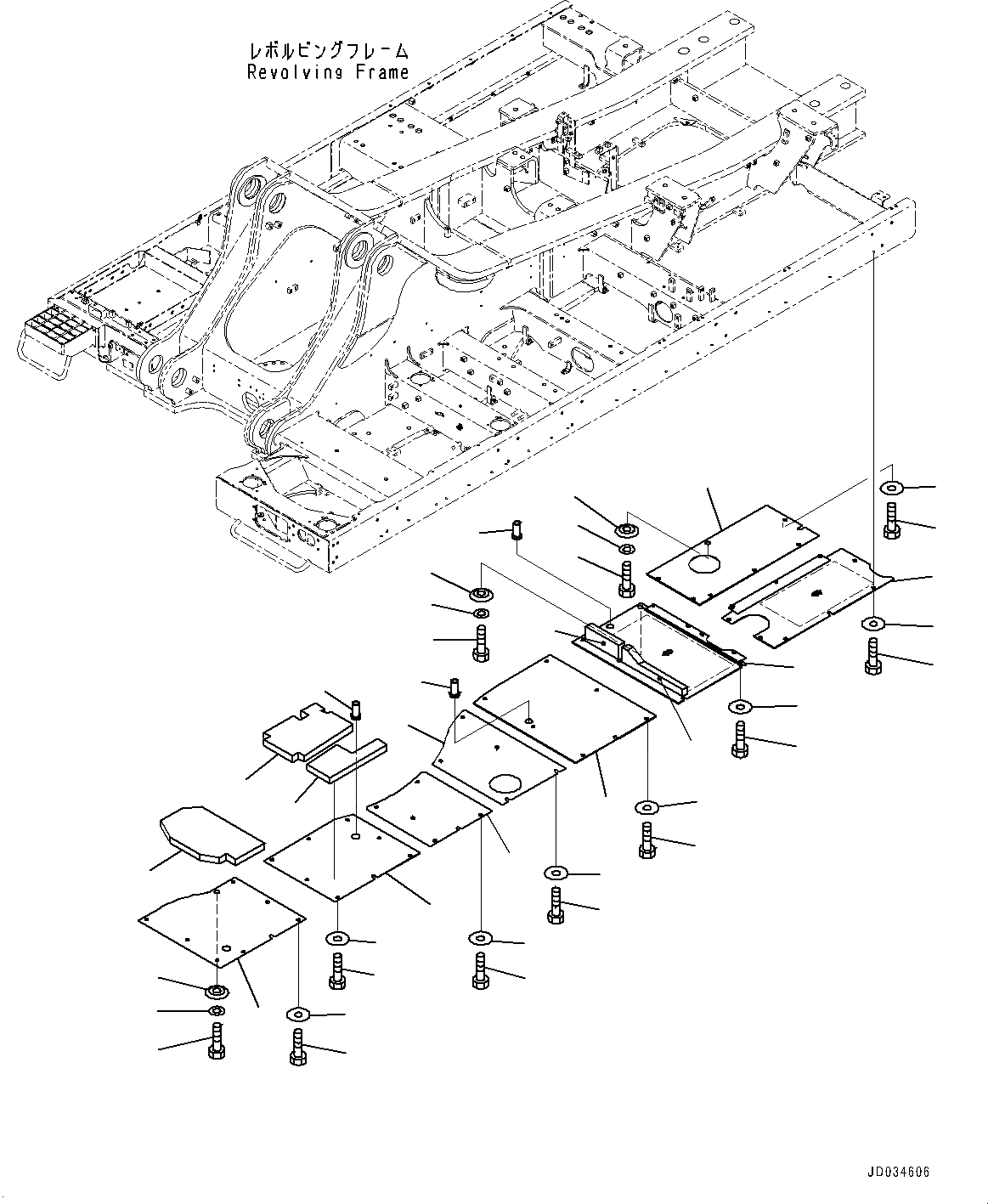 レボルビングフレーム
Revolving Frame

JD034606