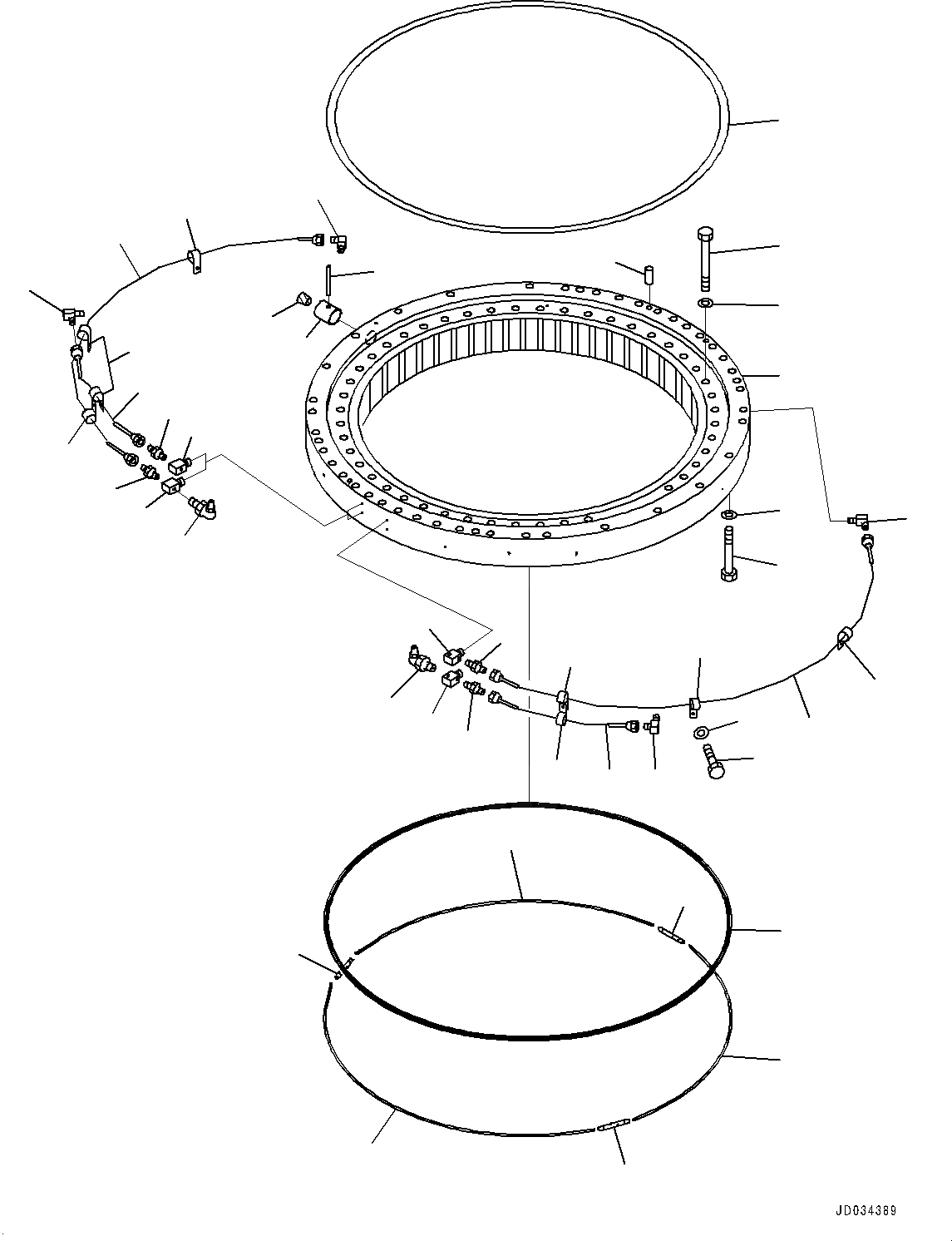 JD034389