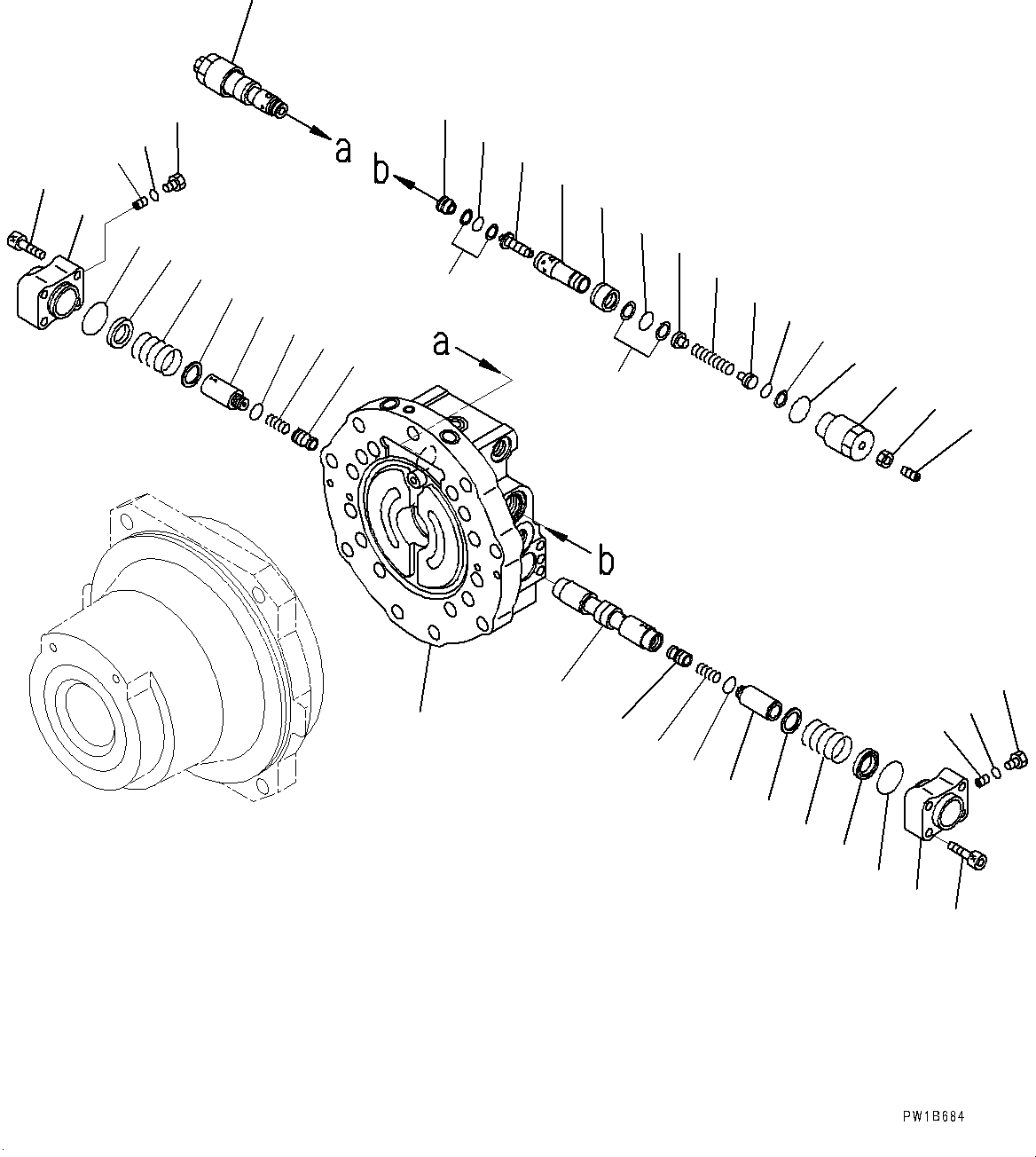 a
b
a
b
PW1B684