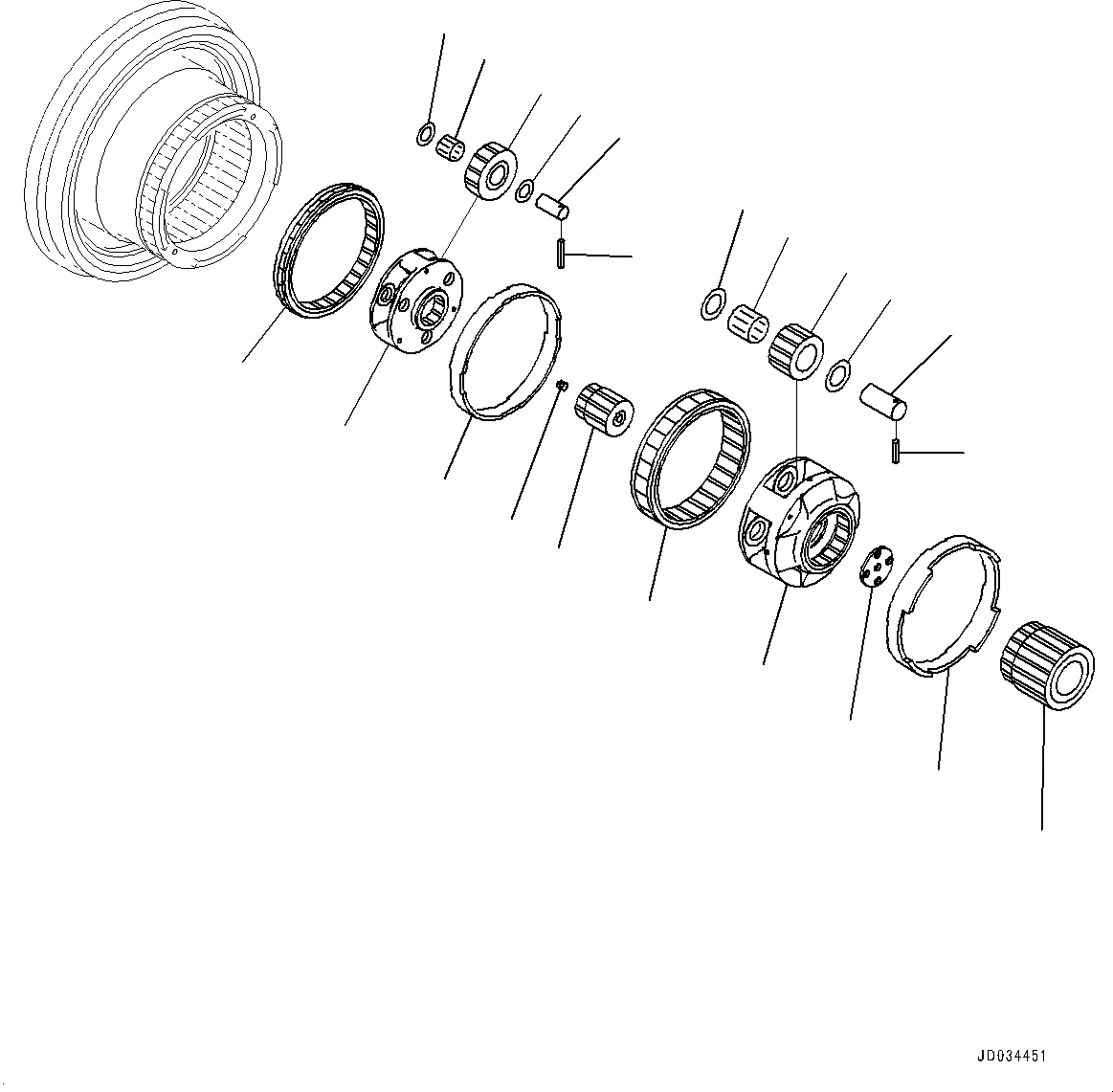 JD034451