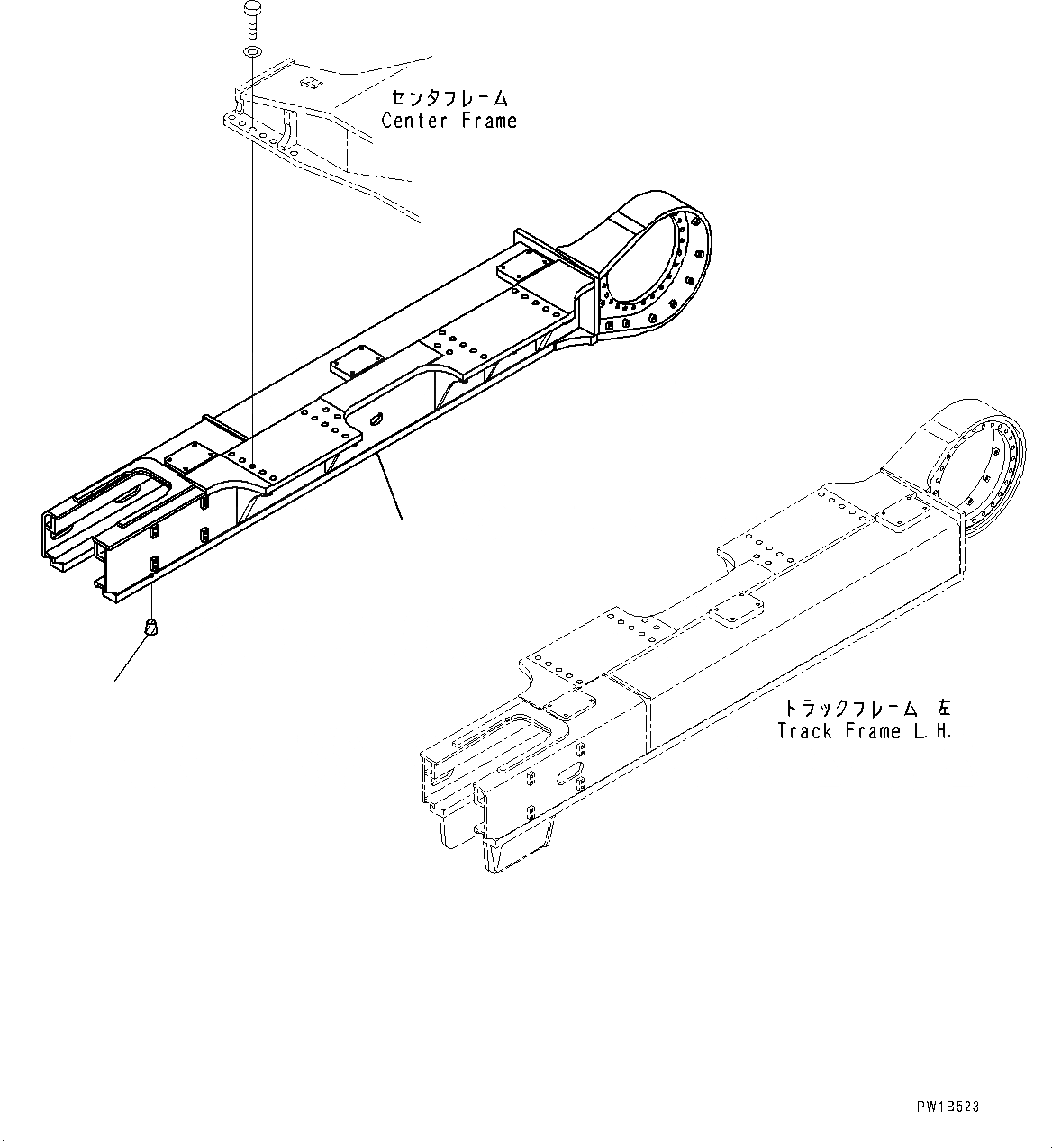 センタフレーム
Center Frame

トラックフレーム 左
Track Frame L.H.

PW1B523