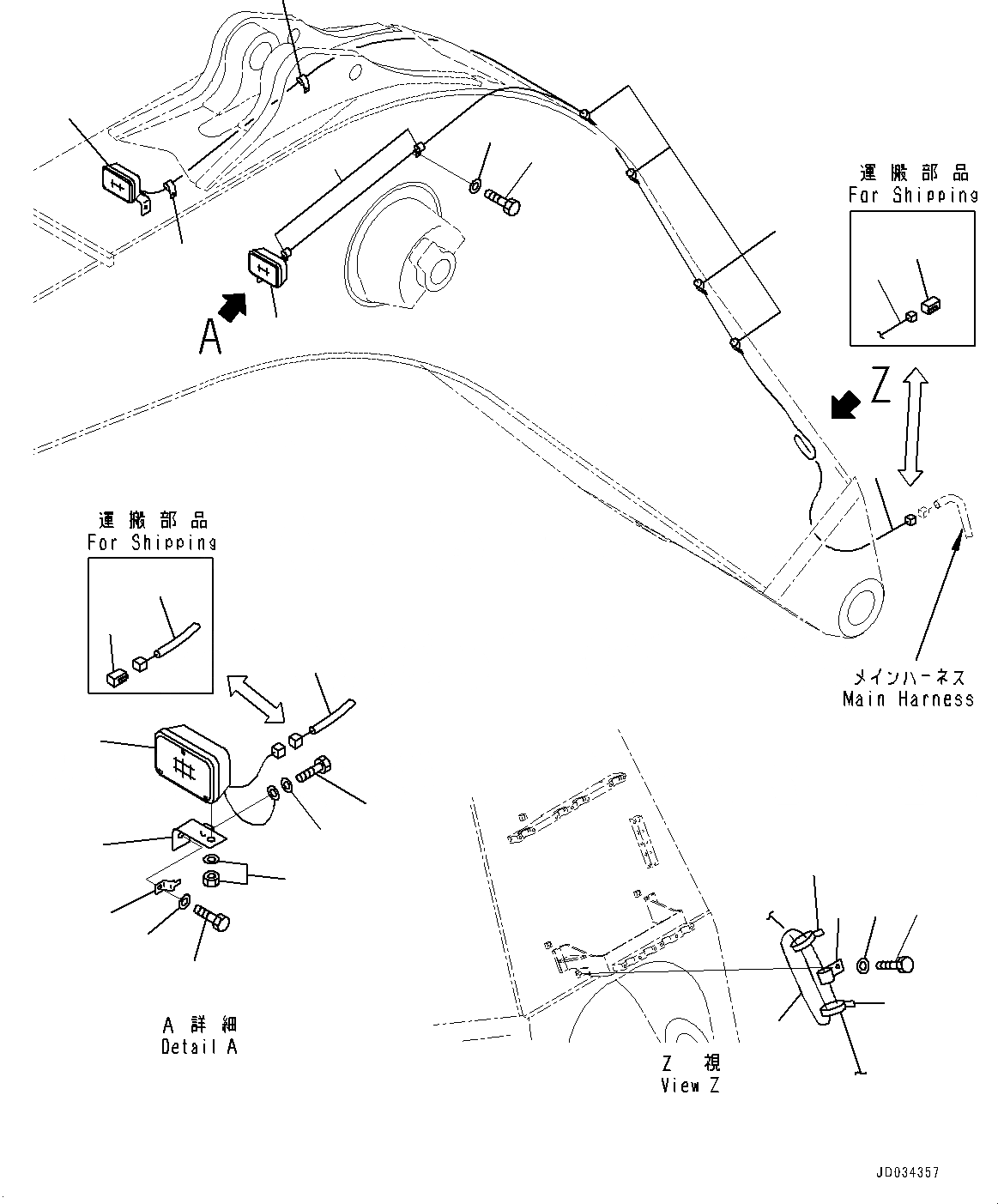 運搬部品
For Shipping

A

Z

運搬部品
For Shipping

メインハーネス
Main Harness

A 詳細
Detail A

Z 視
View Z

JD034357