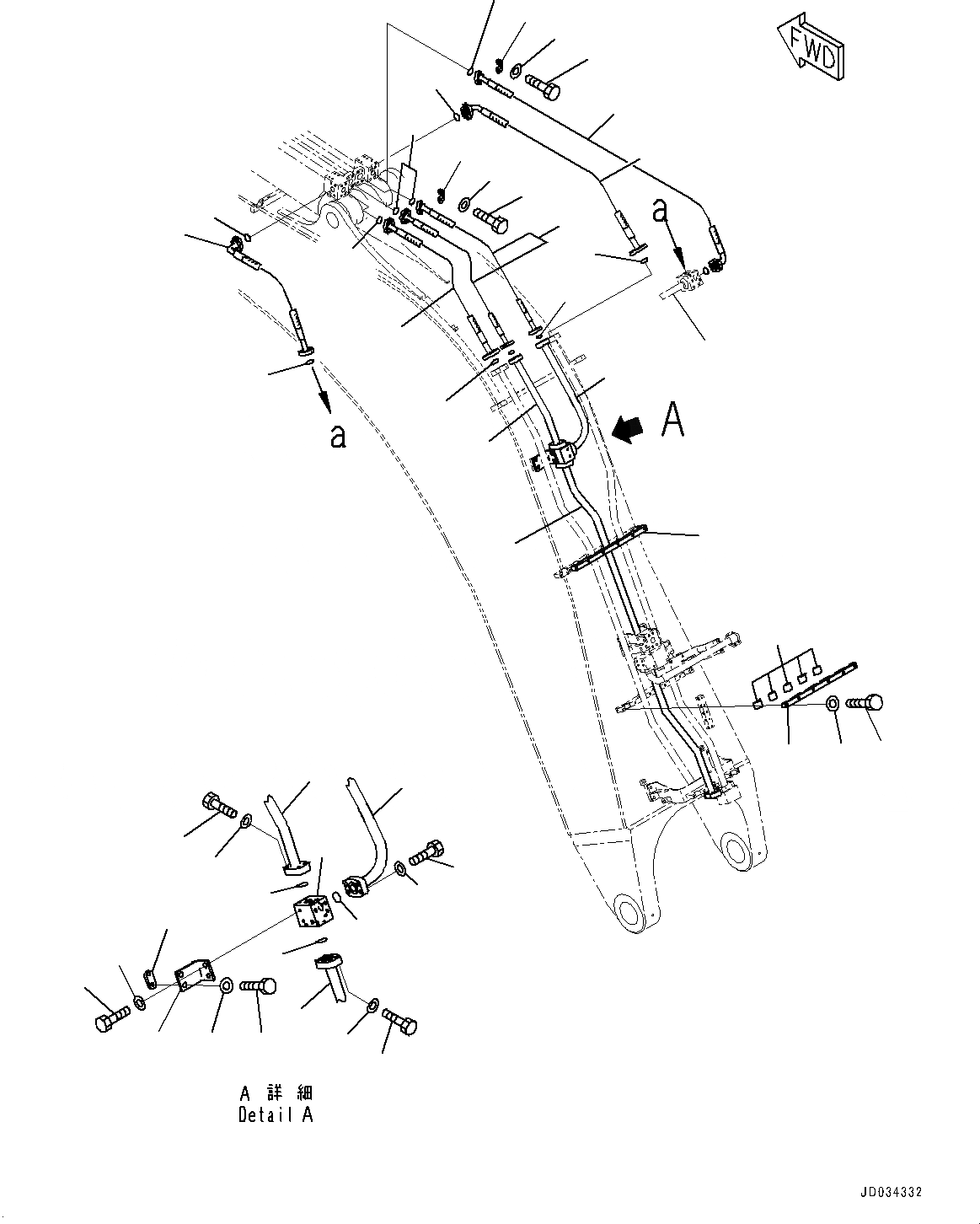 FWD

a

a

A

A 詳 細
Detail A

JD034332