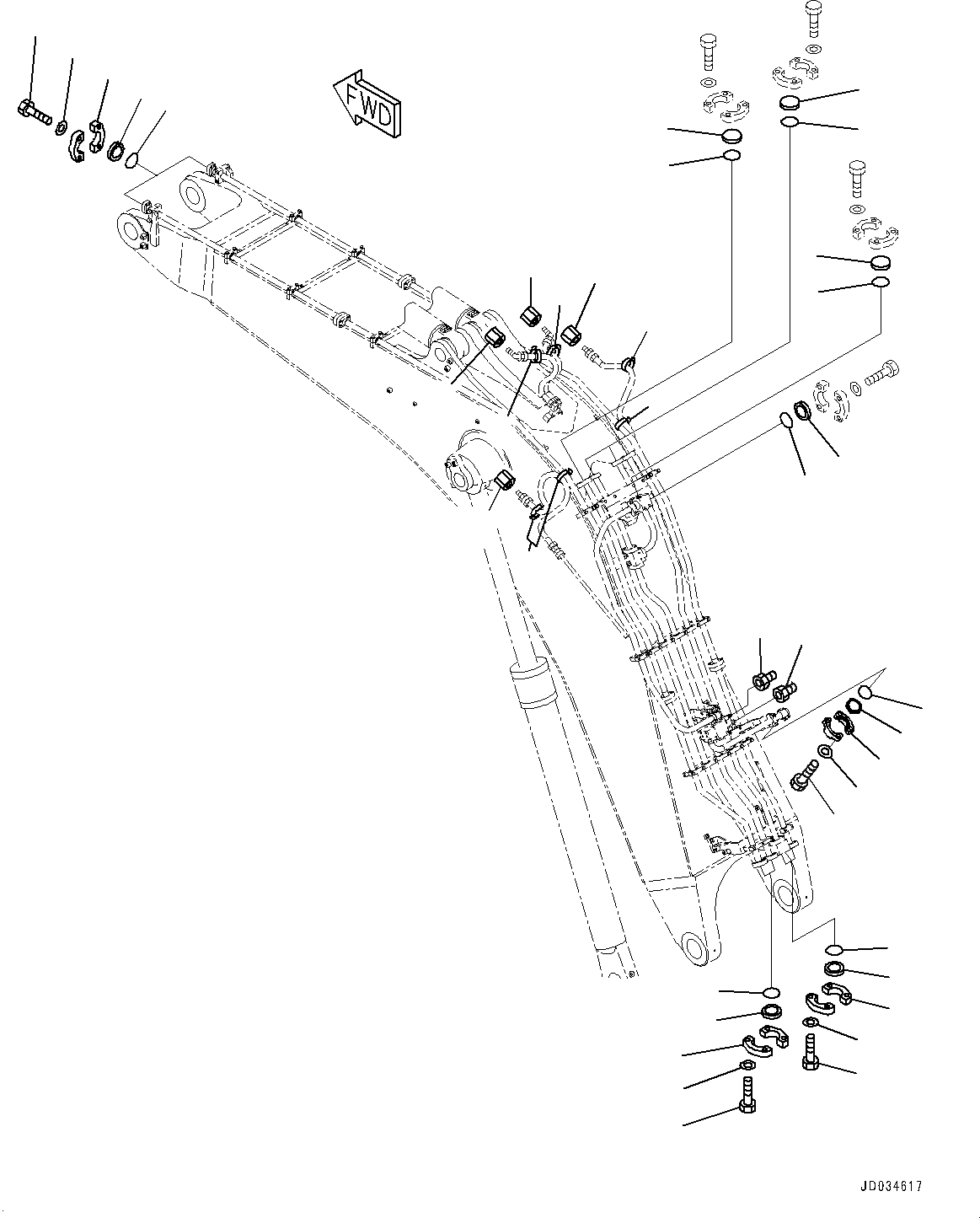 FWD

JD034617