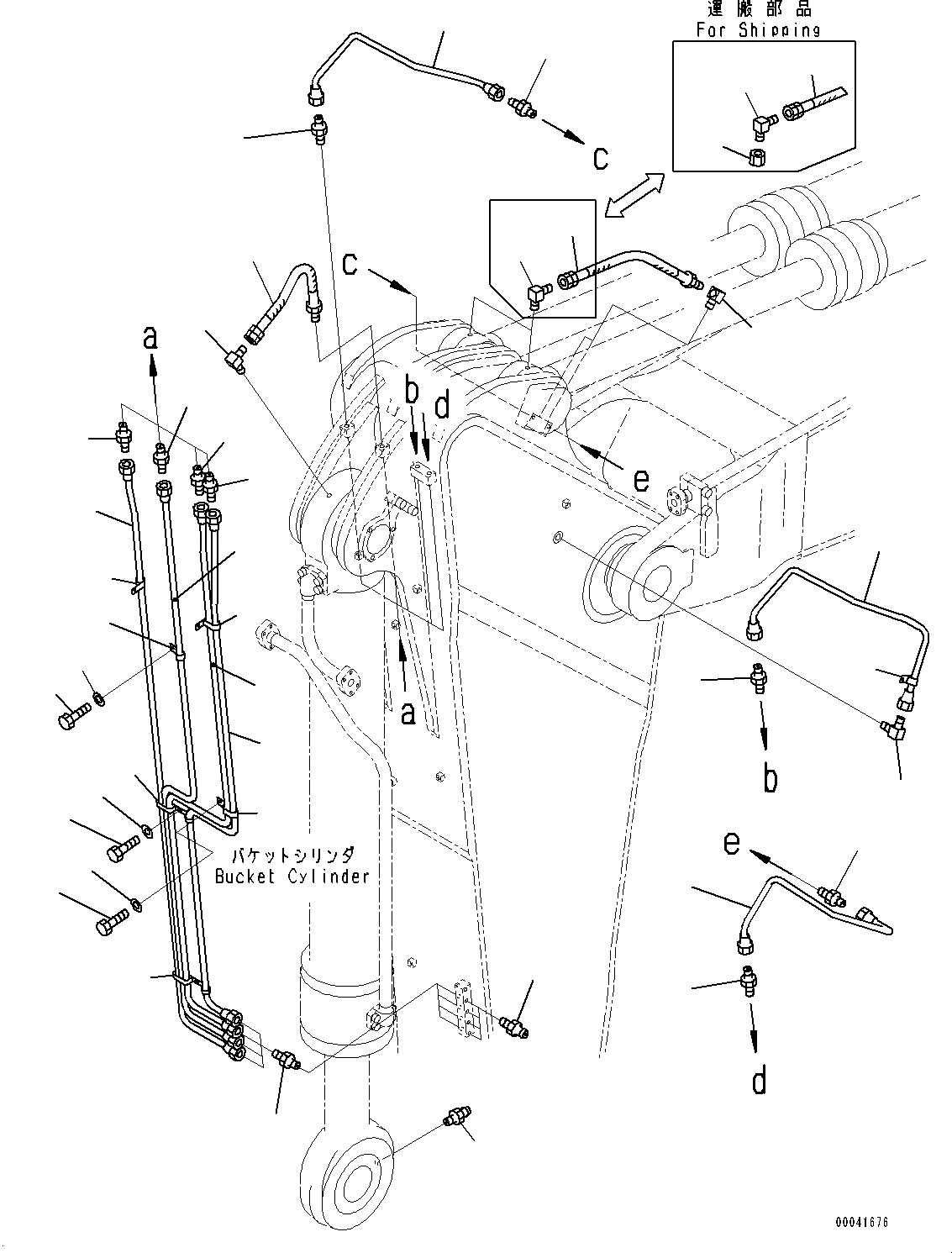 運搬部品
For Shipping

c

c

a

b d

e

a

b

e

バケットシリンダ
Bucket Cylinder

d

00041676