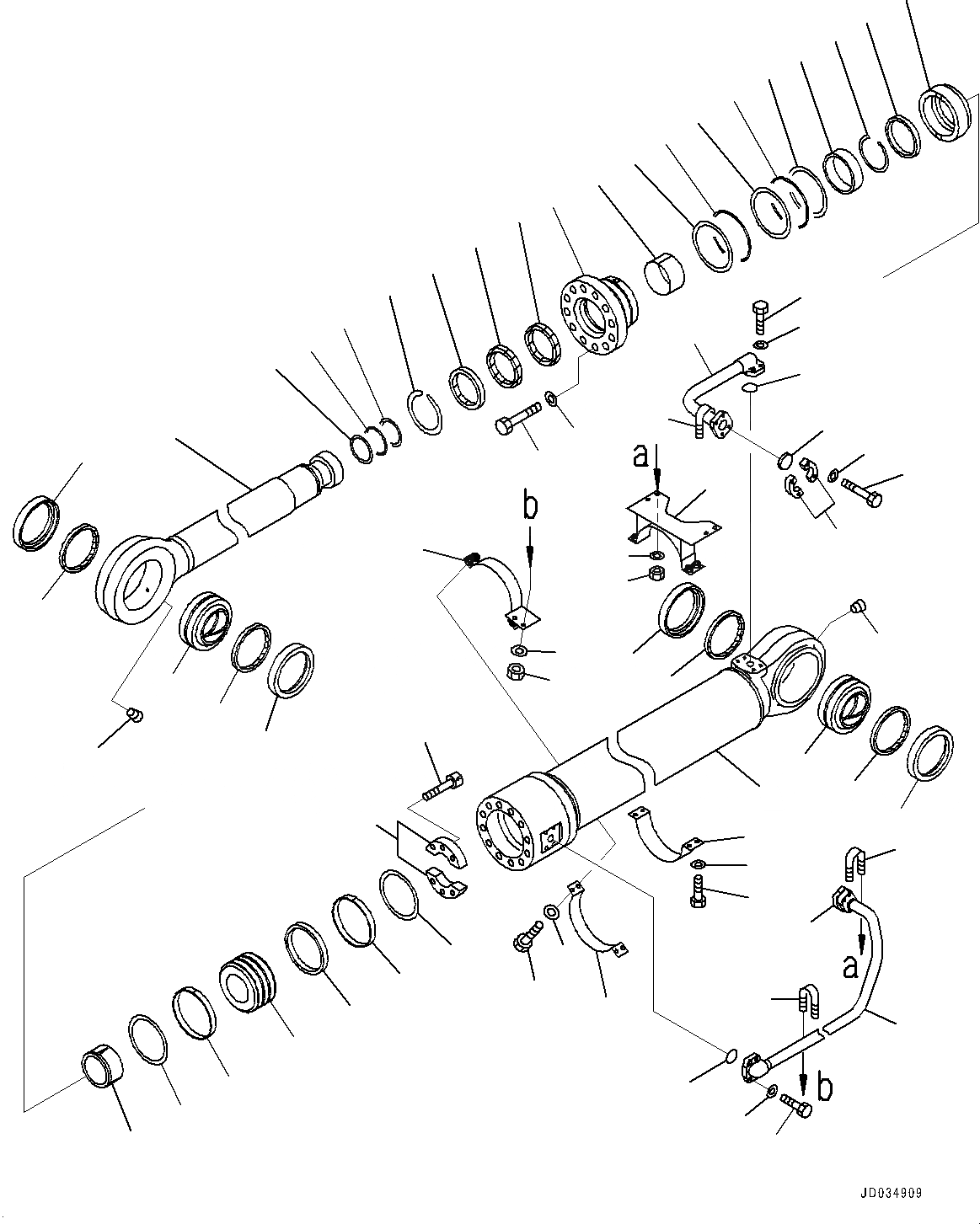 a
b
a
b
JD034909