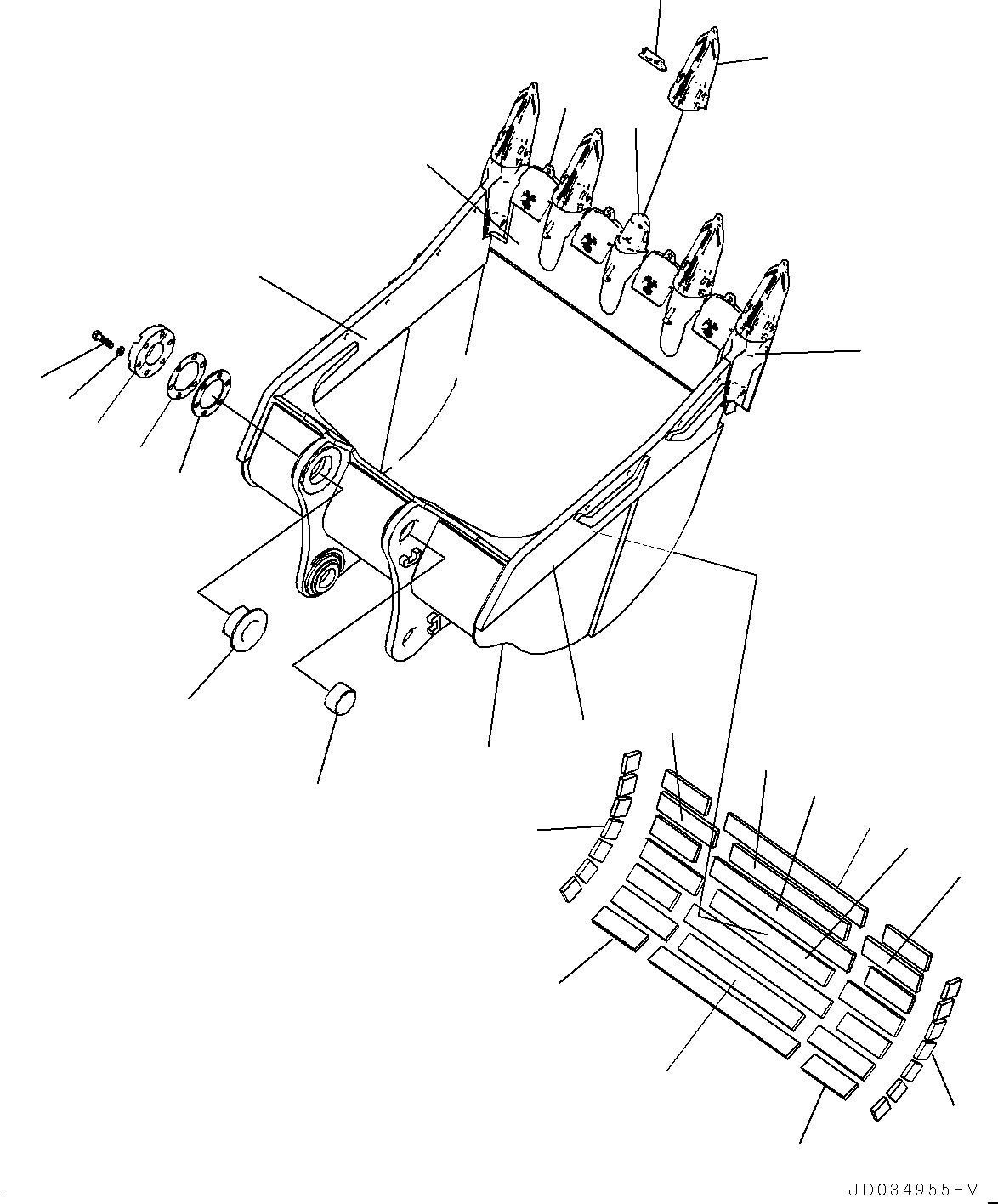 JD034955-V