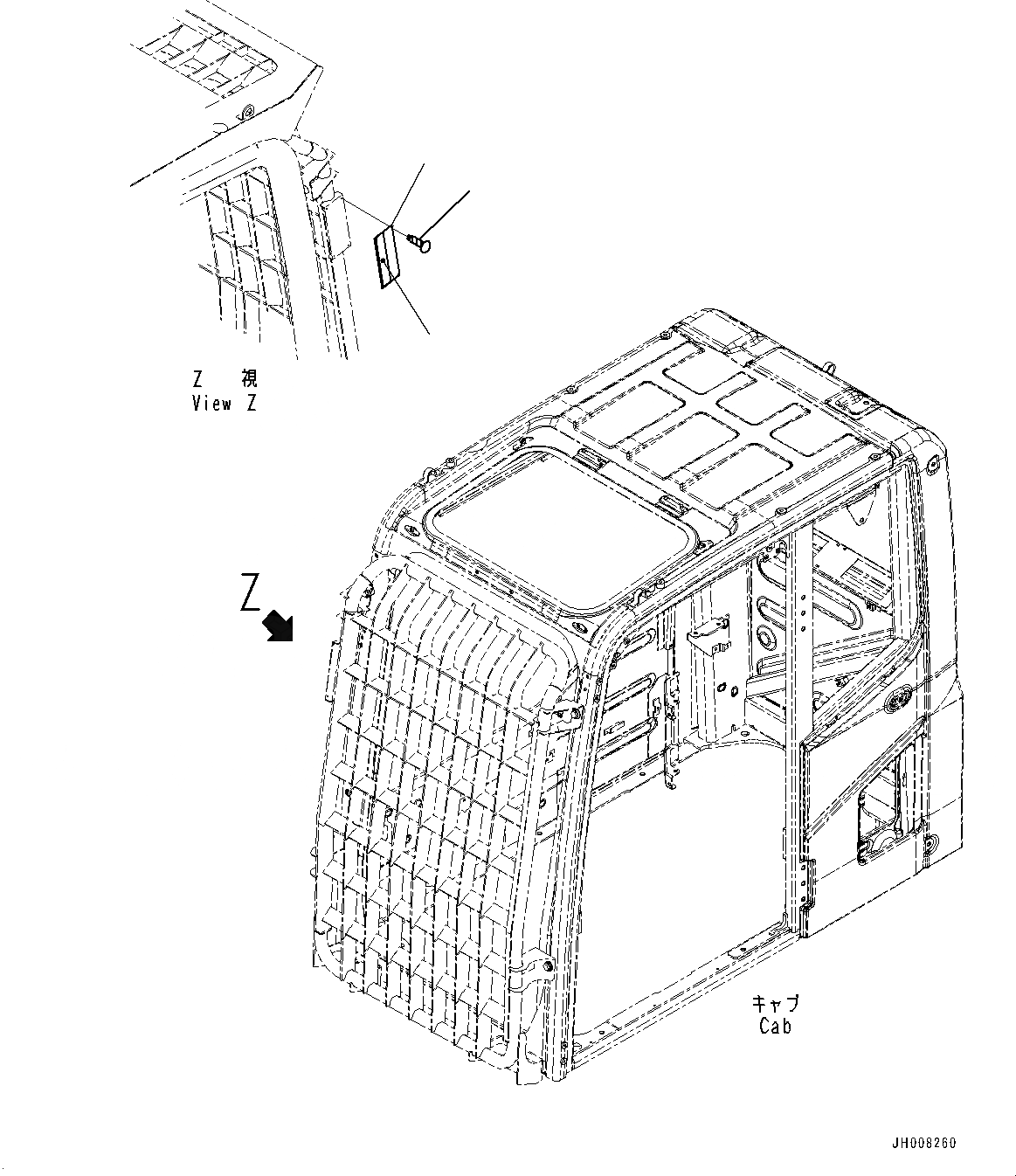 Z 視
View Z

Z

キャブ
Cab

JH008260