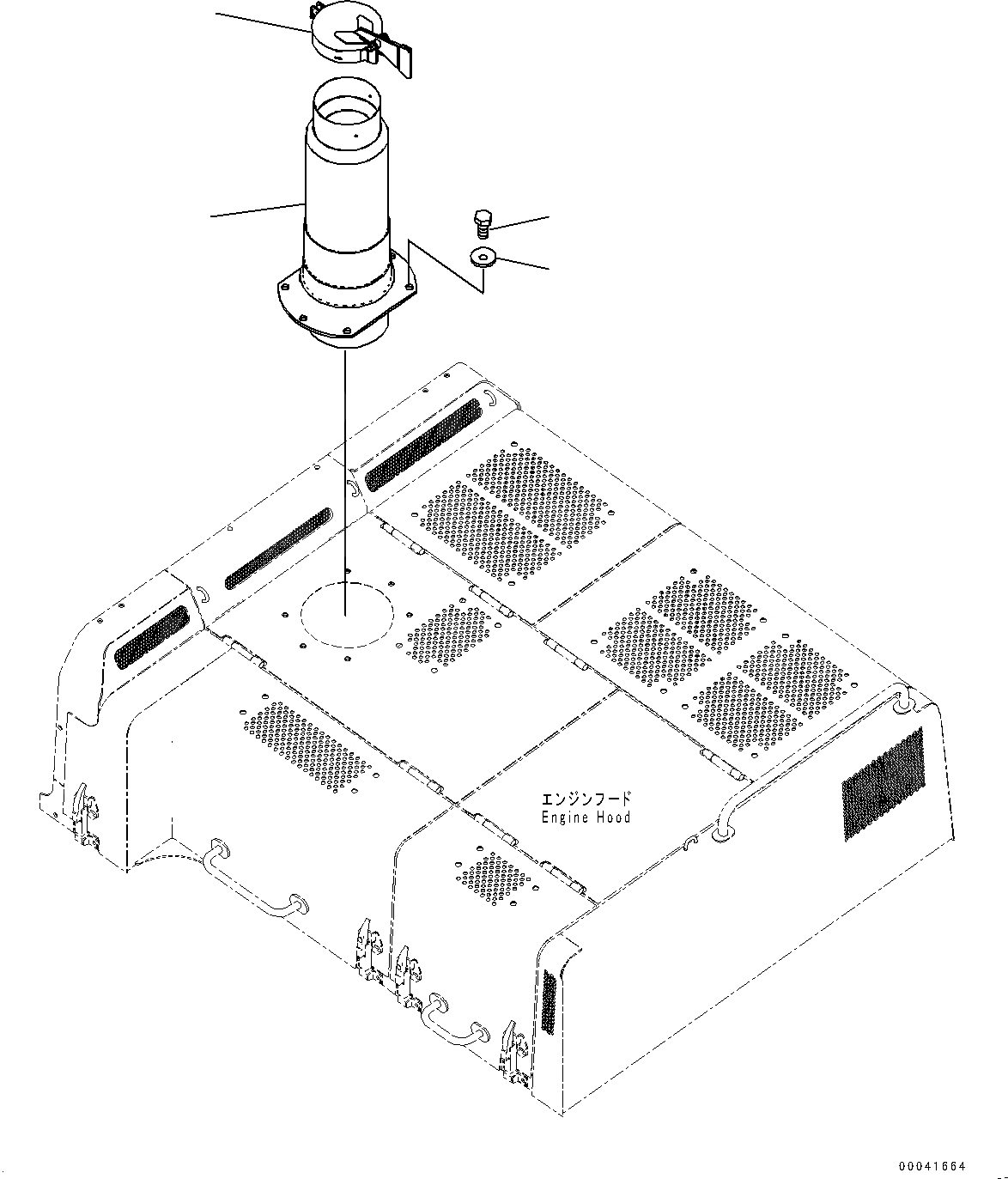 エンジンフード
Engine Hood

00041664