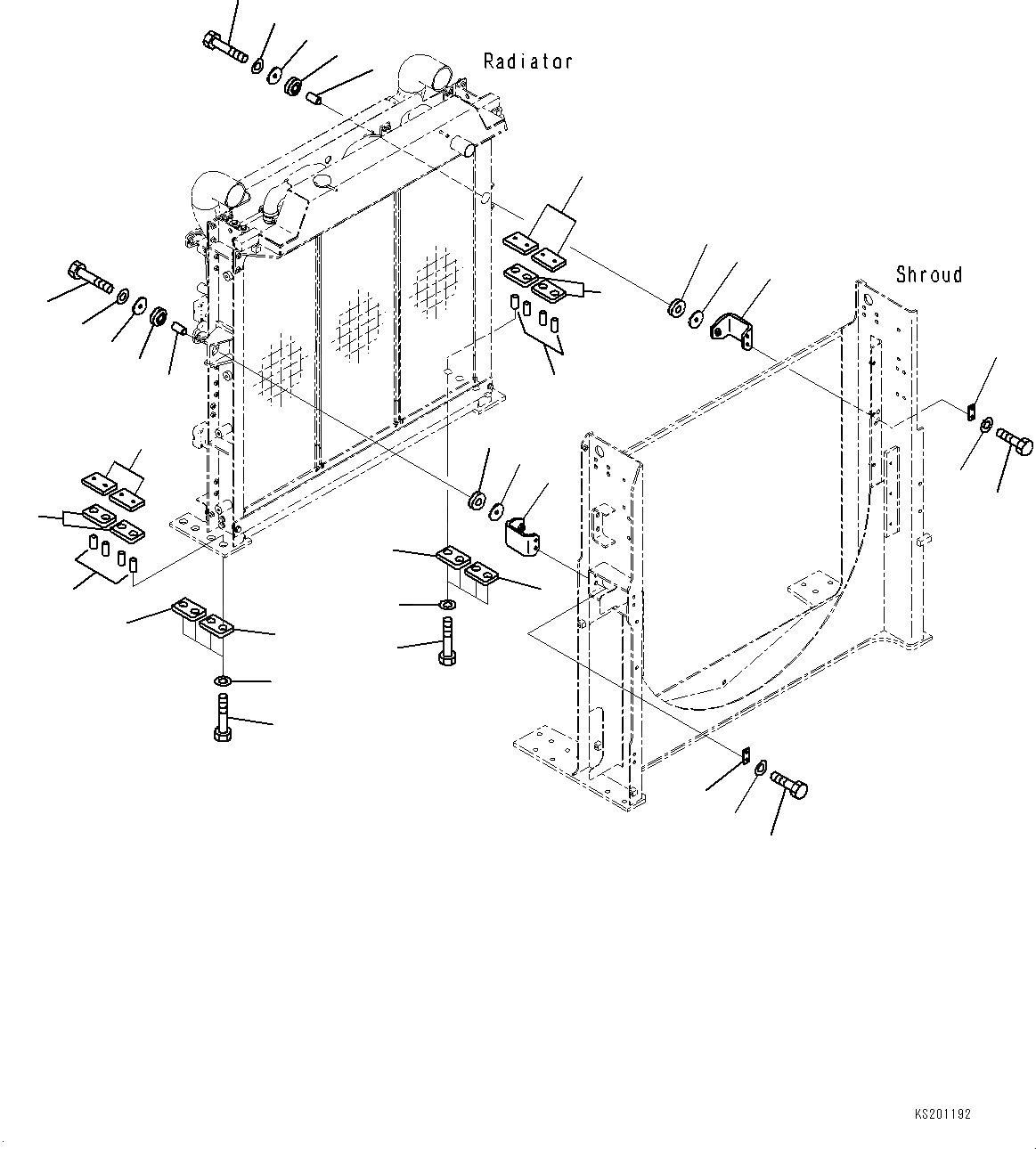 Radiator

Shroud

KS201192