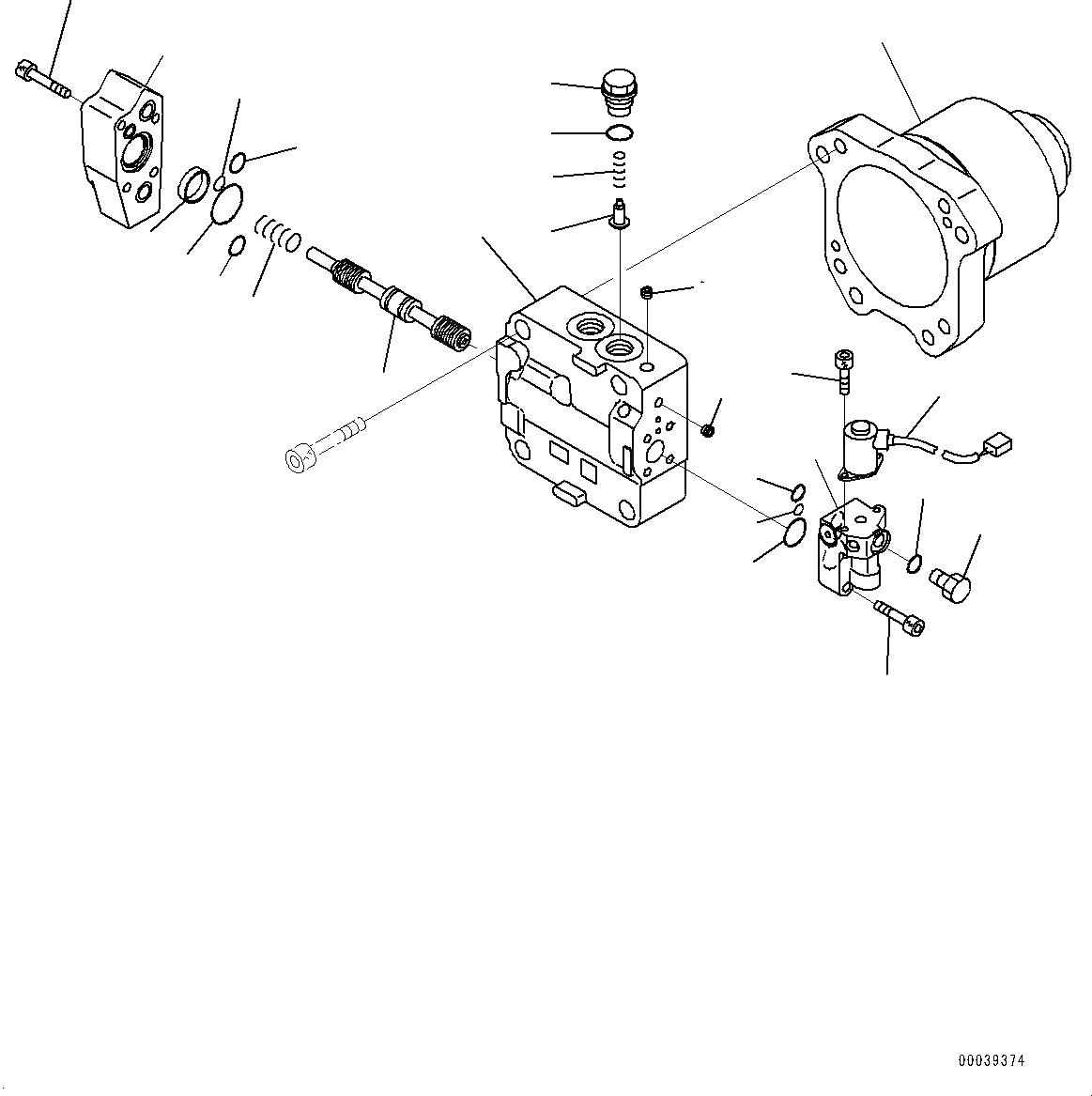 00039374